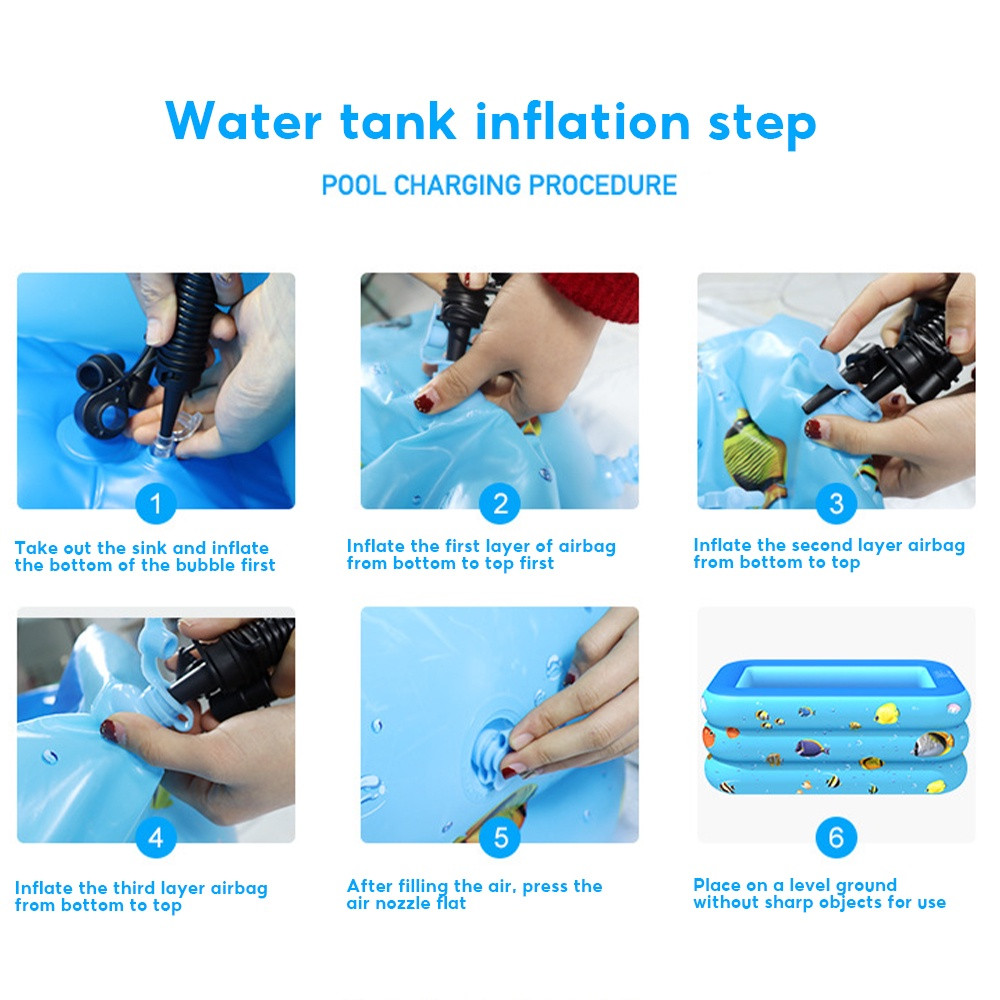 Water tank inflation step

POOL CHARGING PROCEDURE

1

Take out the sink and inflate the bottom of the bubble first

2

Inflate the first layer of airbag from bottom to top first

3

Inflate the second layer airbag from bottom to top

4

Inflate the third layer airbag from bottom to top

5

After filling the air, press the air nozzle flat

6

Place on a level ground without sharp objects for use