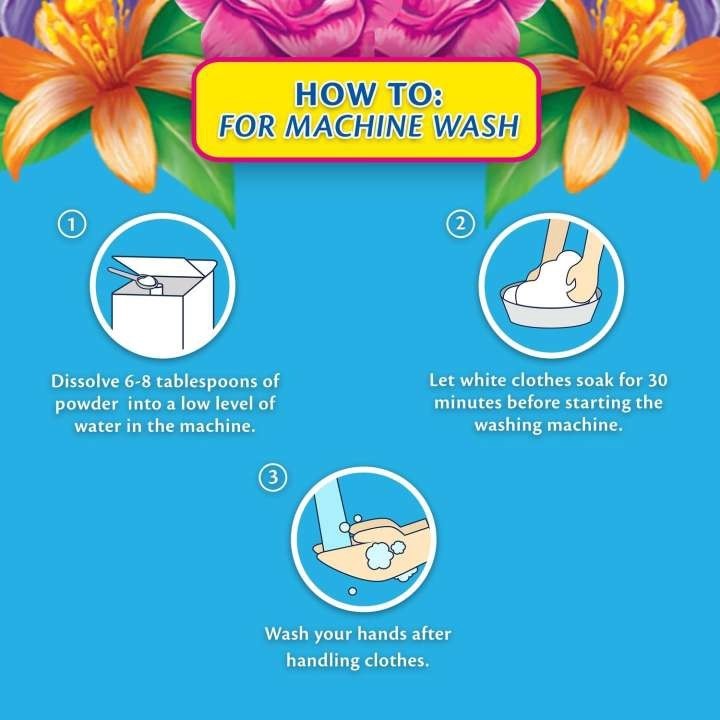 HOW TO:
FOR MACHINE WASH

1

Dissolve 6-8 tablespoons of powder into a low level of water in the machine.

2

Let white clothes soak for 30 minutes before starting the washing machine.

3

Wash your hands after handling clothes.