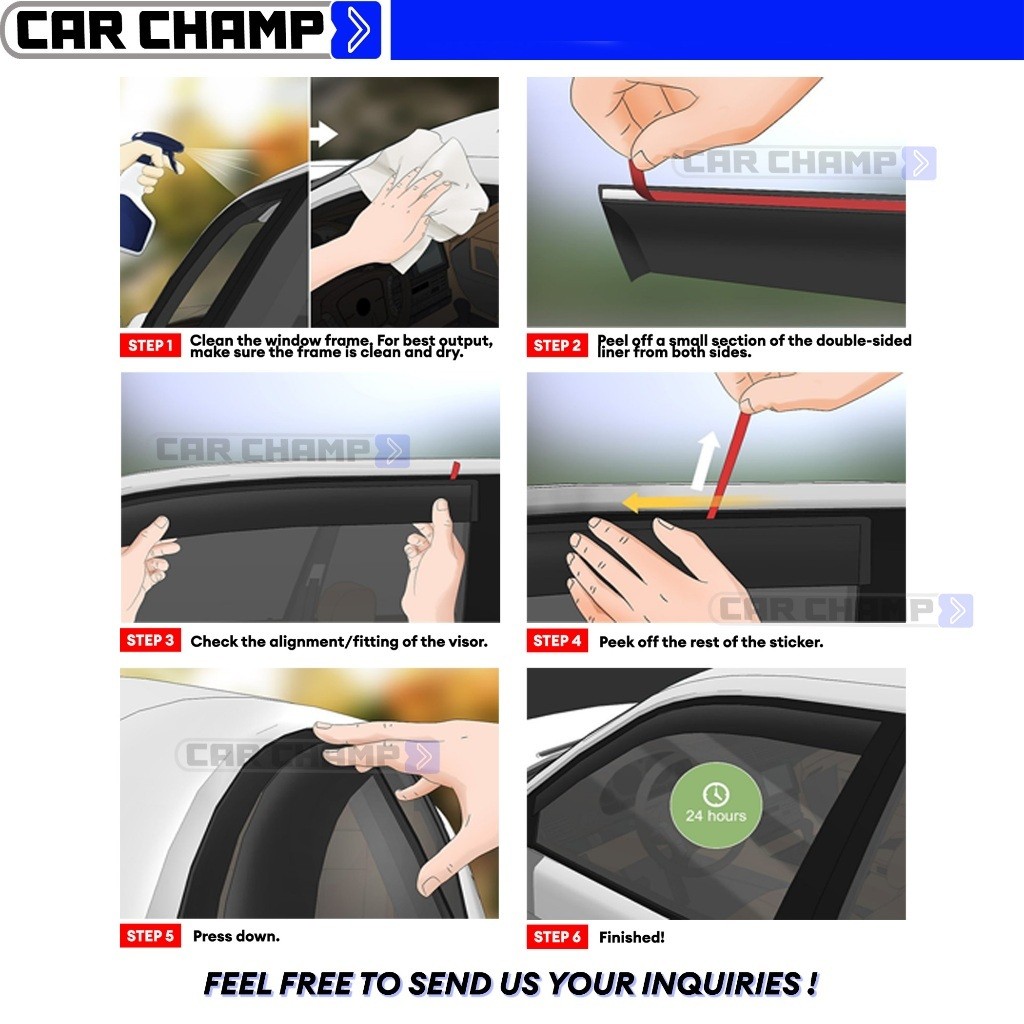 CAR CHAMP

CAR CHAMP

STEP 1 Clean the window frame. For best output, make sure the frame is clean and dry.

STEP 2 Peel off a small section of the double-sided liner from both sides.

CAR CHAMP

CAR CHAMP

STEP 3 Check the alignment/fitting of the visor.

STEP 4 Peek off the rest of the sticker.

CAR CHAMP

24 hours

STEP 5 Press down.

STEP 6 Finished!

FEEL FREE TO SEND US YOUR INQUIRIES !