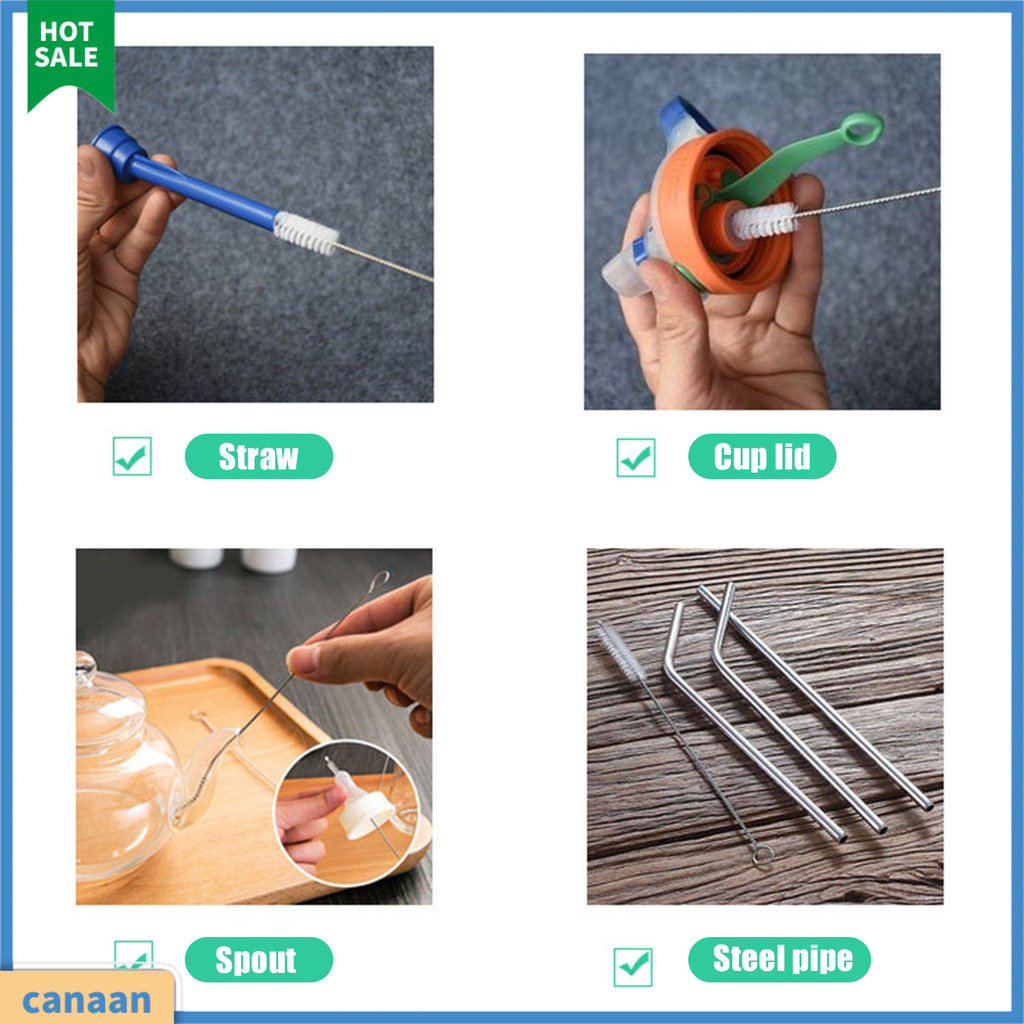 HOT SALE

Straw

Cup lid

Spout

Steel pipe

canaan