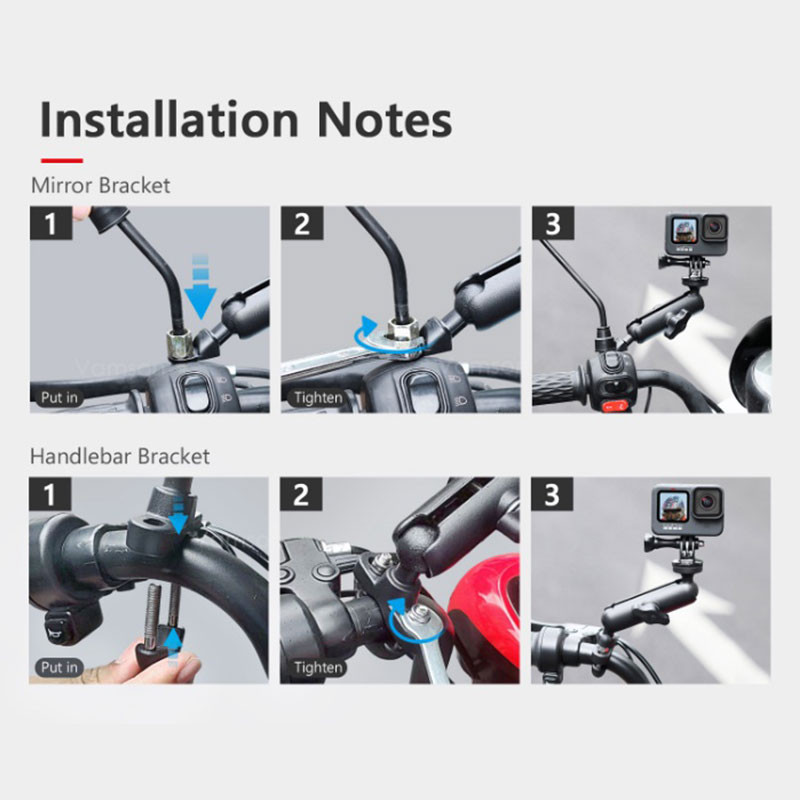 Installation Notes

Mirror Bracket

1
Put in

2
Tighten

3

Handlebar Bracket

1
Put in

2
Tighten

3