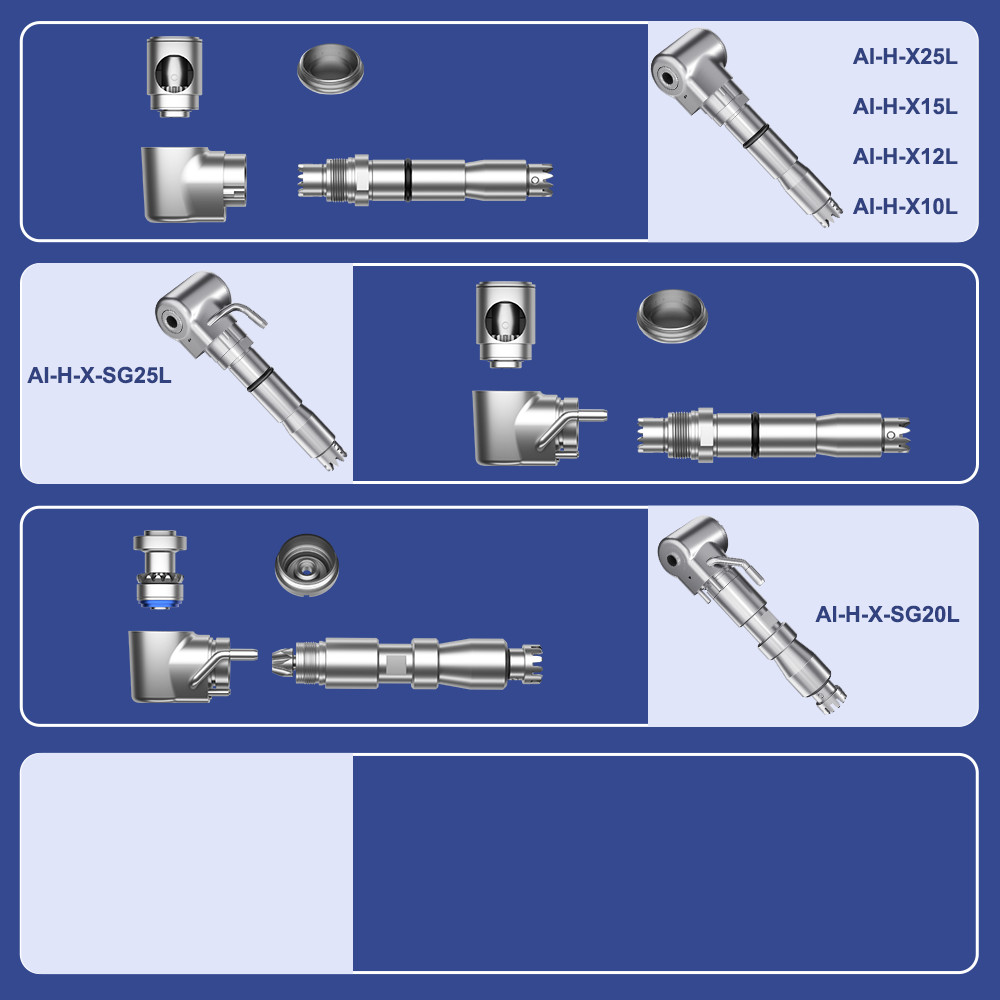 AI-H-X25L
AI-H-X15L
AI-H-X12L
AI-H-X10L

AI-H-X-SG25L

AI-H-X-SG20L