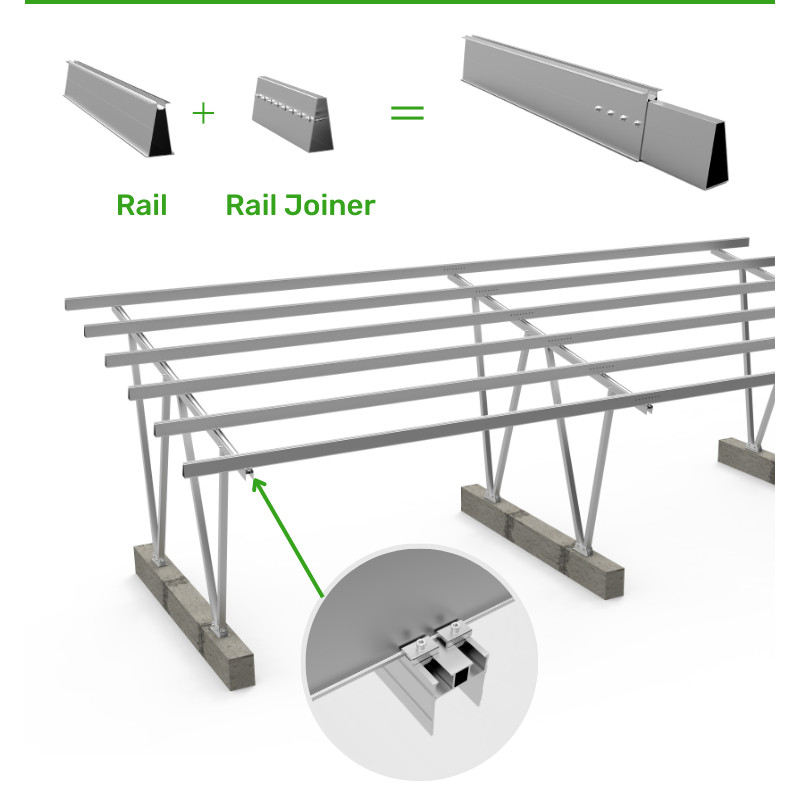 + =

Rail Rail Joiner