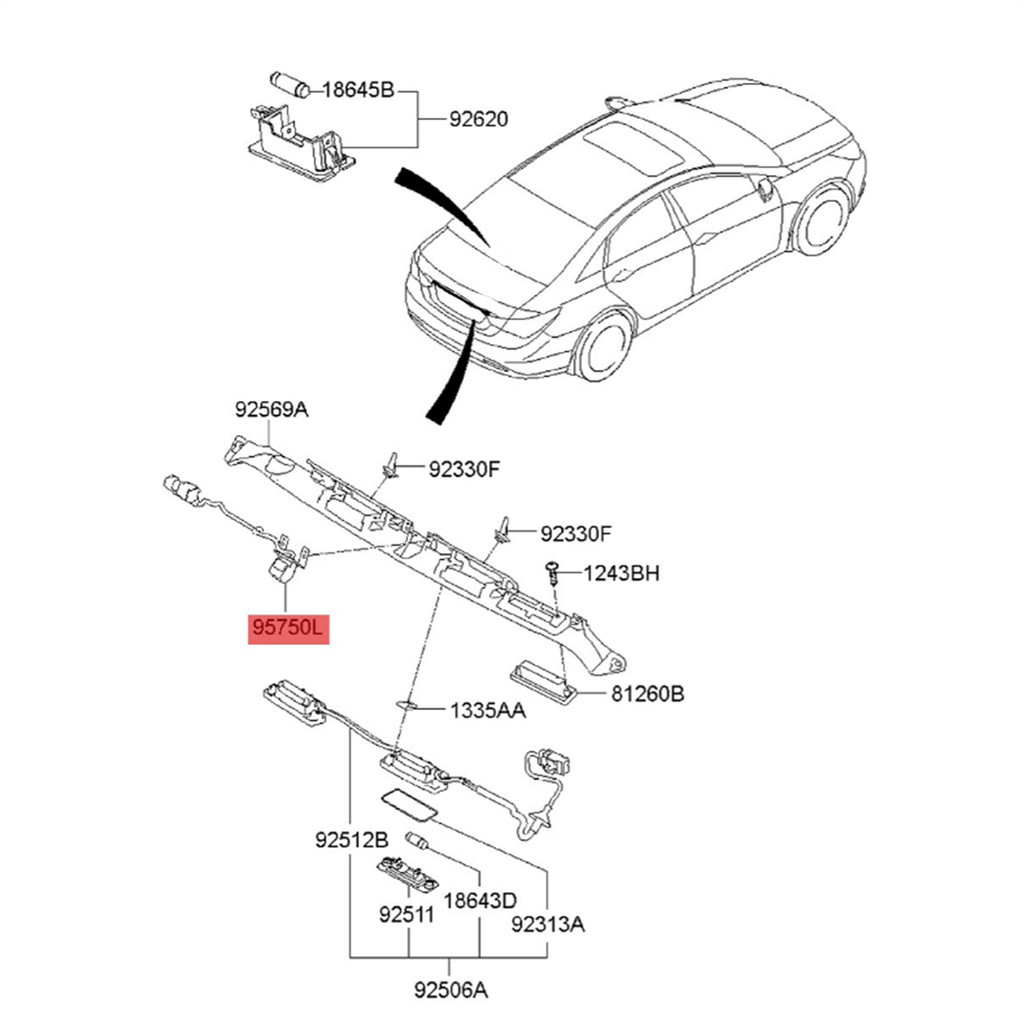 18645B
92620
92569A
92330F
92330F
1243BH
95750L
81260B
1335AA
92512B
18643D
92511
92313A
92506A