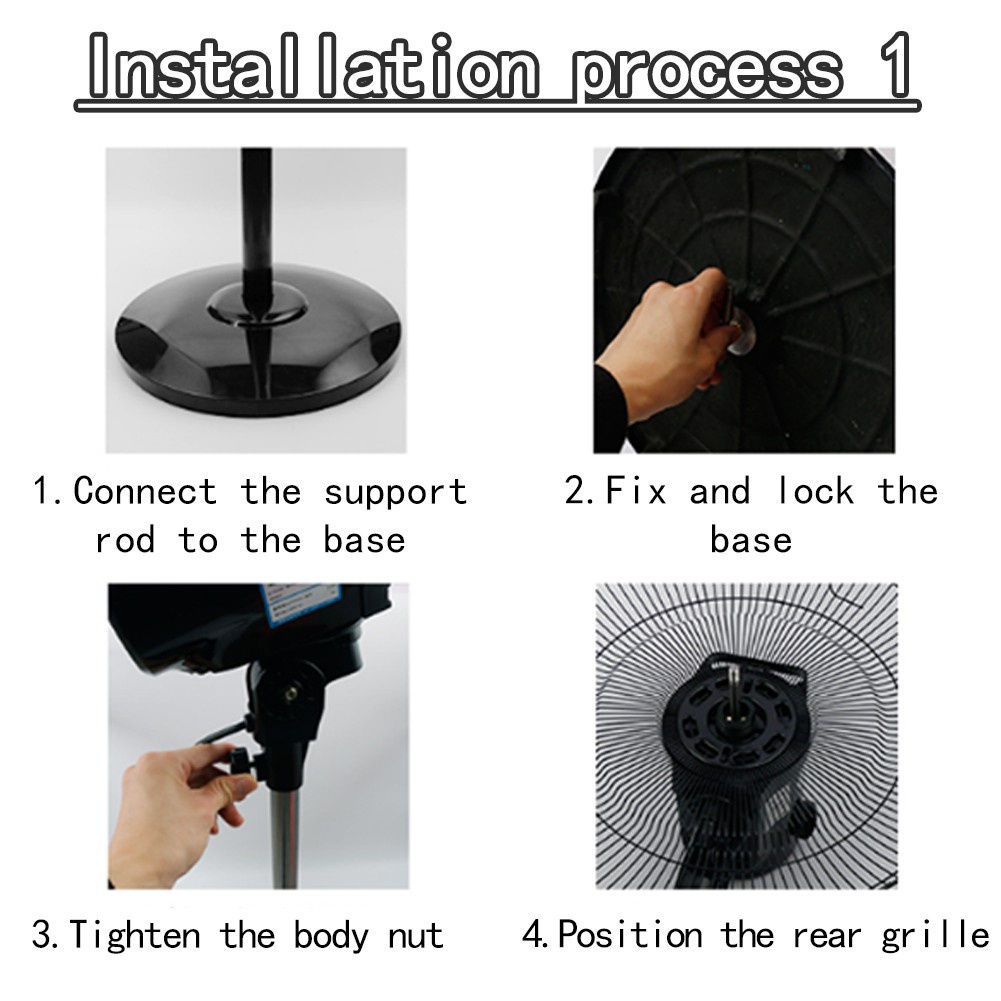 Installation process 1

1. Connect the support rod to the base

2. Fix and lock the base

3. Tighten the body nut

4. Position the rear grille