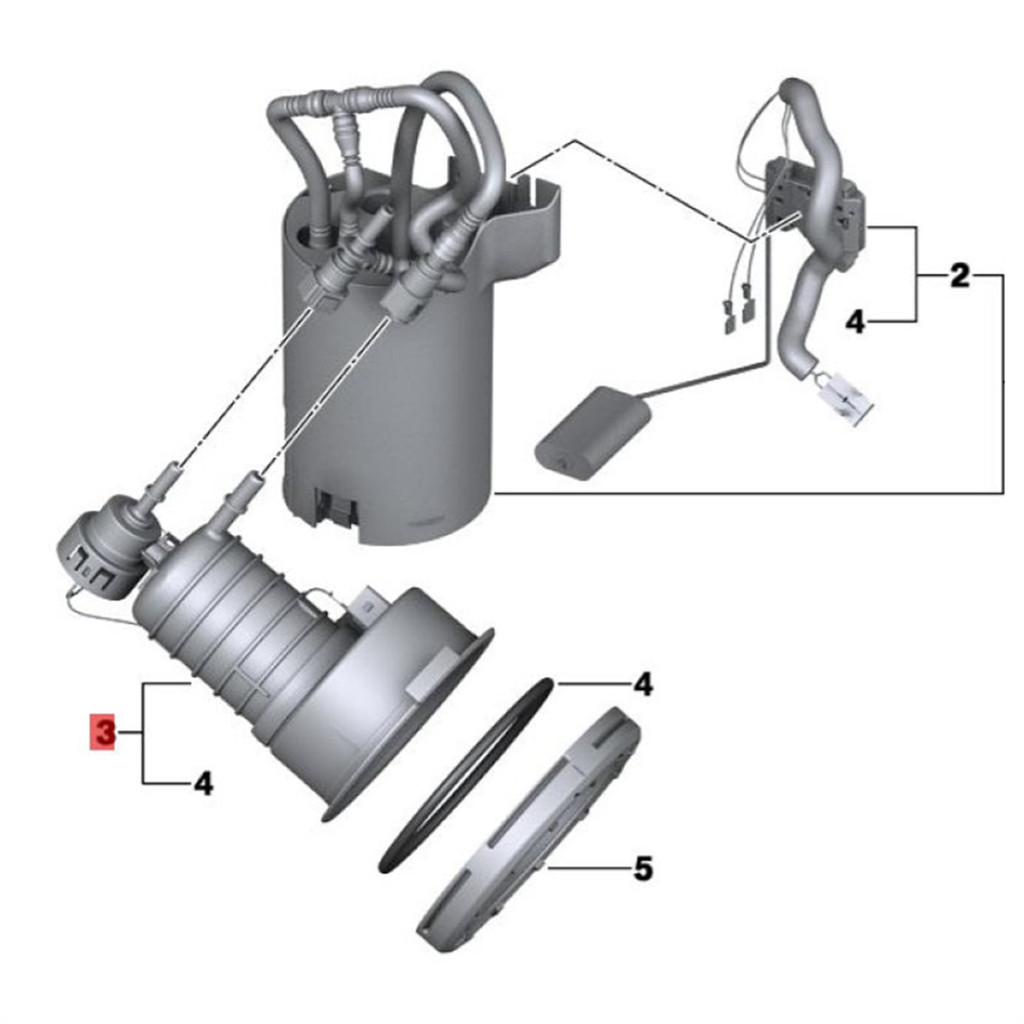 2
4
4
3
4
5