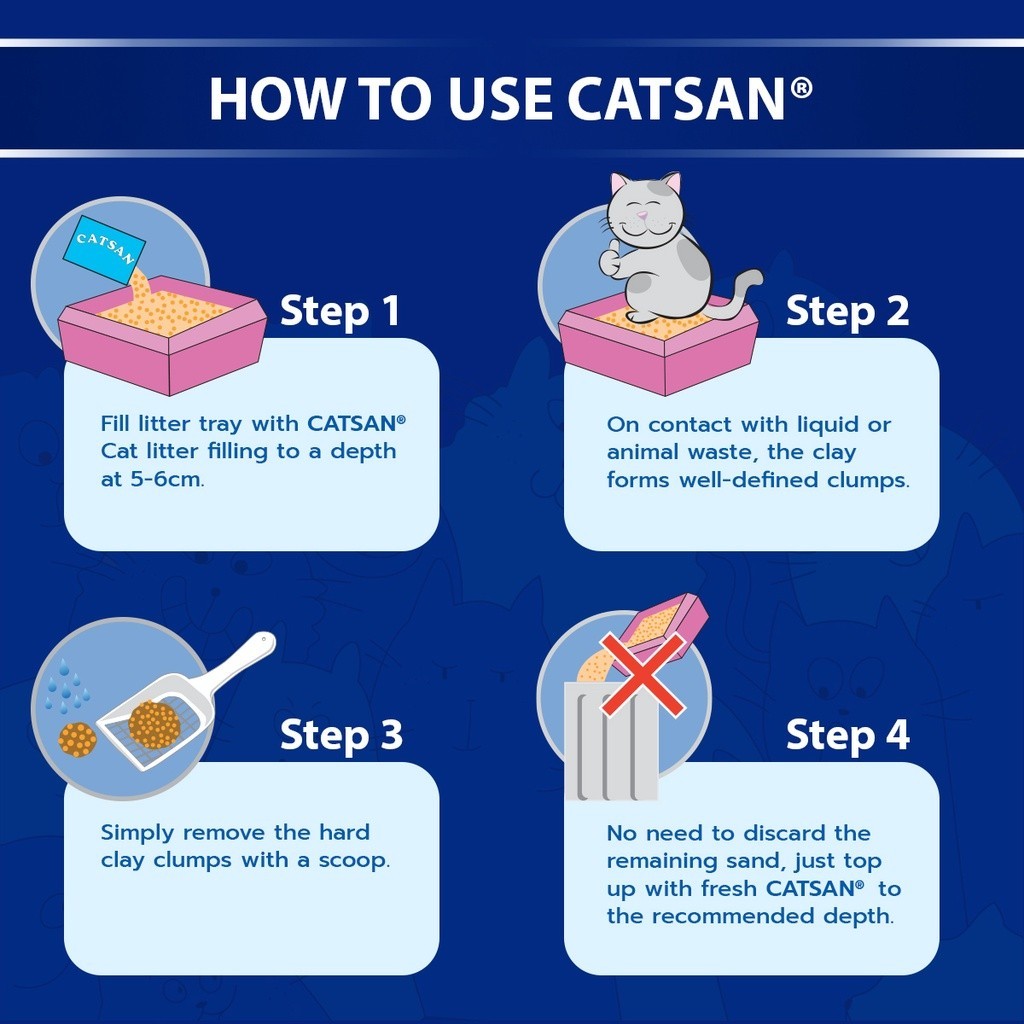 HOW TO USE CATSAN®

CATSAN

Step 1

Fill litter tray with CATSAN® Cat litter filling to a depth at 5-6cm.

Step 2

On contact with liquid or animal waste, the clay forms well-defined clumps.

Step 3

Simply remove the hard clay clumps with a scoop.

Step 4

No need to discard the remaining sand, just top up with fresh CATSAN® to the recommended depth.