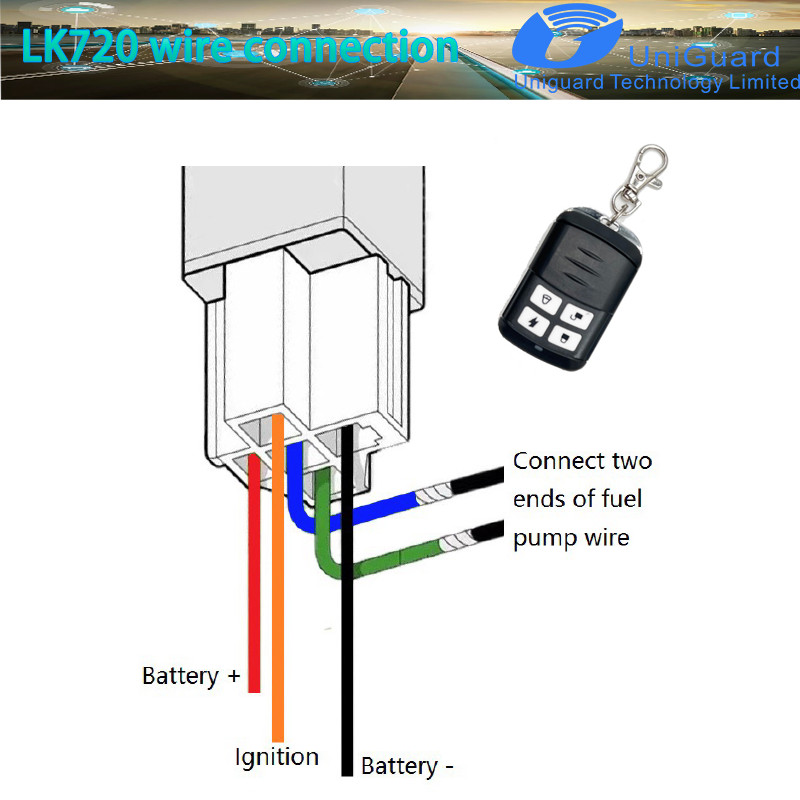 LK720 wire connection

UniGuard
Uniguard Technology Limited

Connect two ends of fuel pump wire

Battery +

Ignition

Battery -