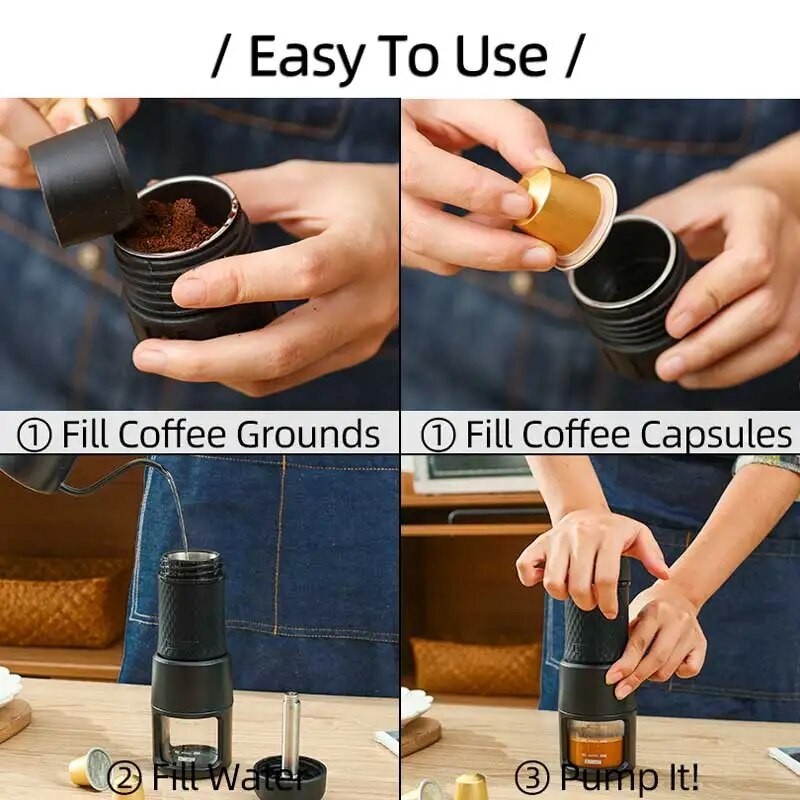 / Easy To Use /

① Fill Coffee Grounds

① Fill Coffee Capsules

② Fill Water

③ Pump It!