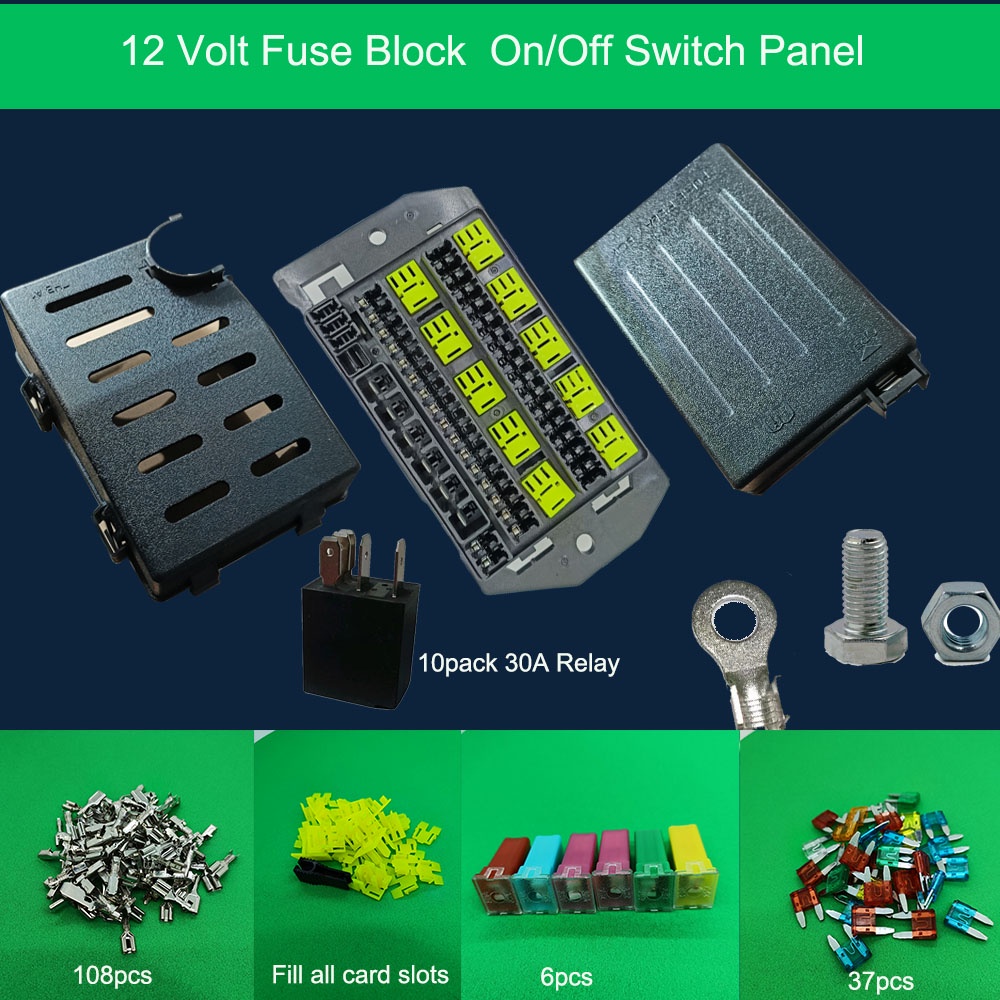 12 Volt Fuse Block On/Off Switch Panel

10pack 30A Relay

108pcs

Fill all card slots

6pcs

37pcs