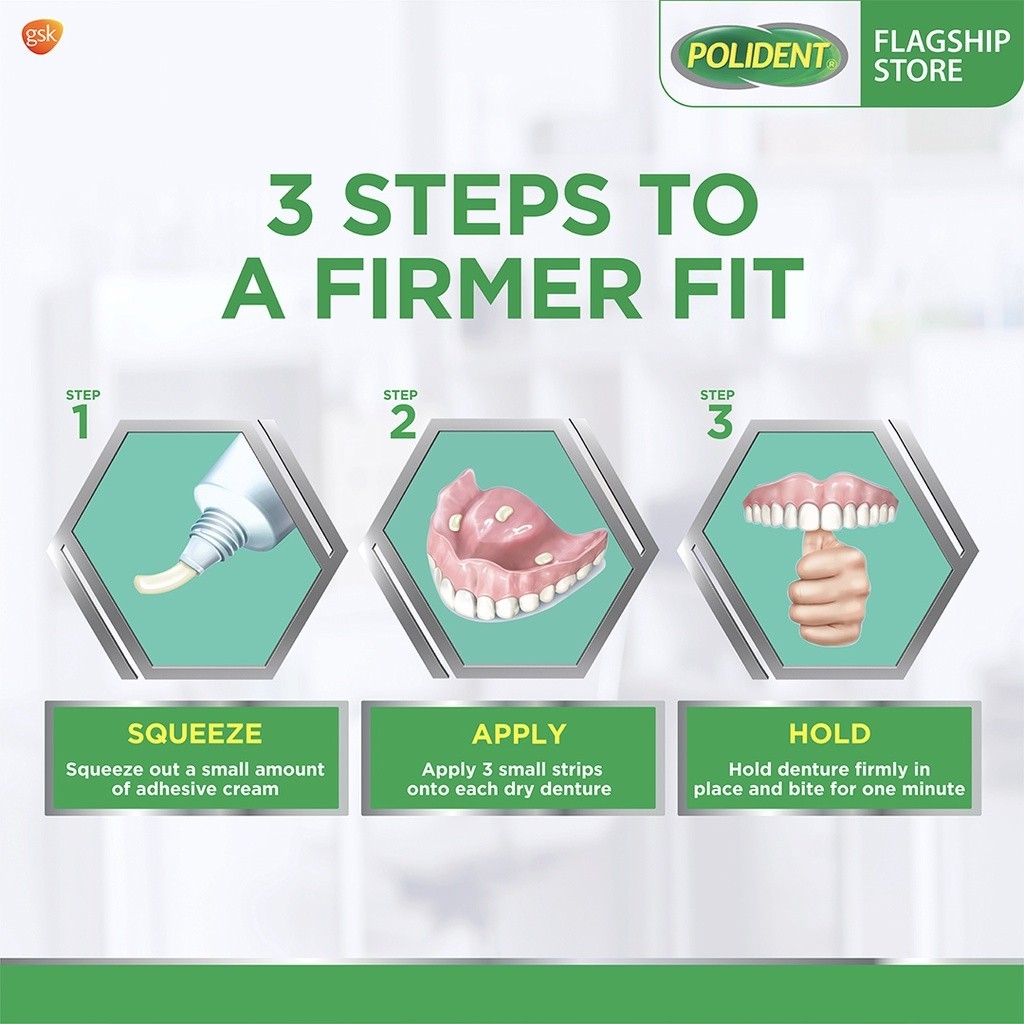 gsk

POLIDENT®

FLAGSHIP STORE

3 STEPS TO A FIRMER FIT

STEP 1

STEP 2

STEP 3

SQUEEZE
Squeeze out a small amount of adhesive cream

APPLY
Apply 3 small strips onto each dry denture

HOLD
Hold denture firmly in place and bite for one minute