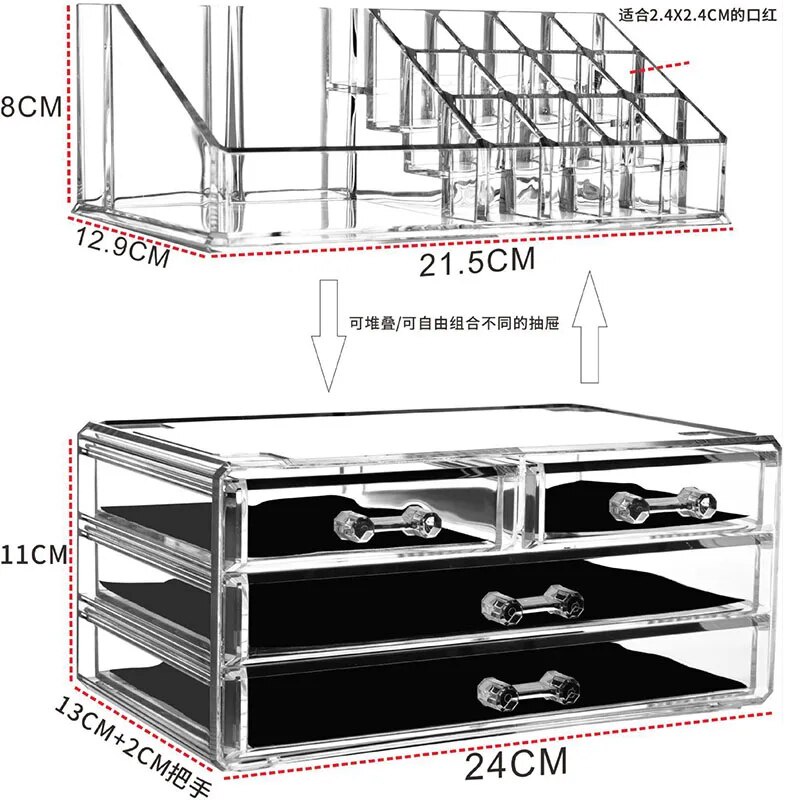 适合2.4X2.4CM的口红

8CM

12.9CM

21.5CM

可堆叠/可自由组合不同的抽屉

11CM

13CM+2CM把手

24CM