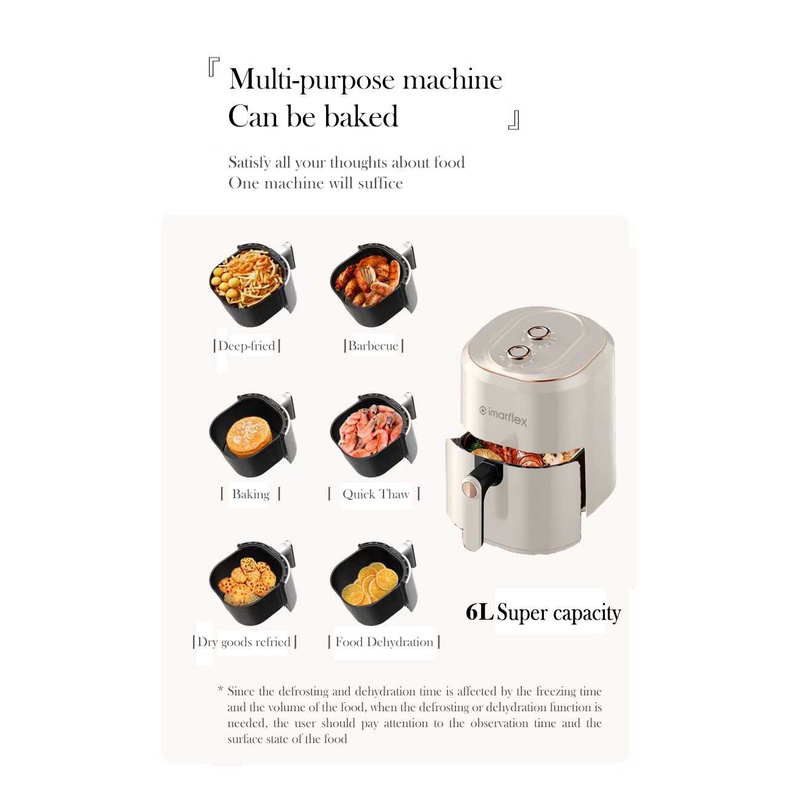 『 Multi-purpose machine
Can be baked 』

Satisfy all your thoughts about food
One machine will suffice

| Deep-fried |

| Barbecue |

| Baking |

| Quick Thaw |

| Dry goods refried |

| Food Dehydration |

imarflex

6L Super capacity

* Since the defrosting and dehydration time is affected by the freezing time and the volume of the food, when the defrosting or dehydration function is needed, the user should pay attention to the observation time and the surface state of the food