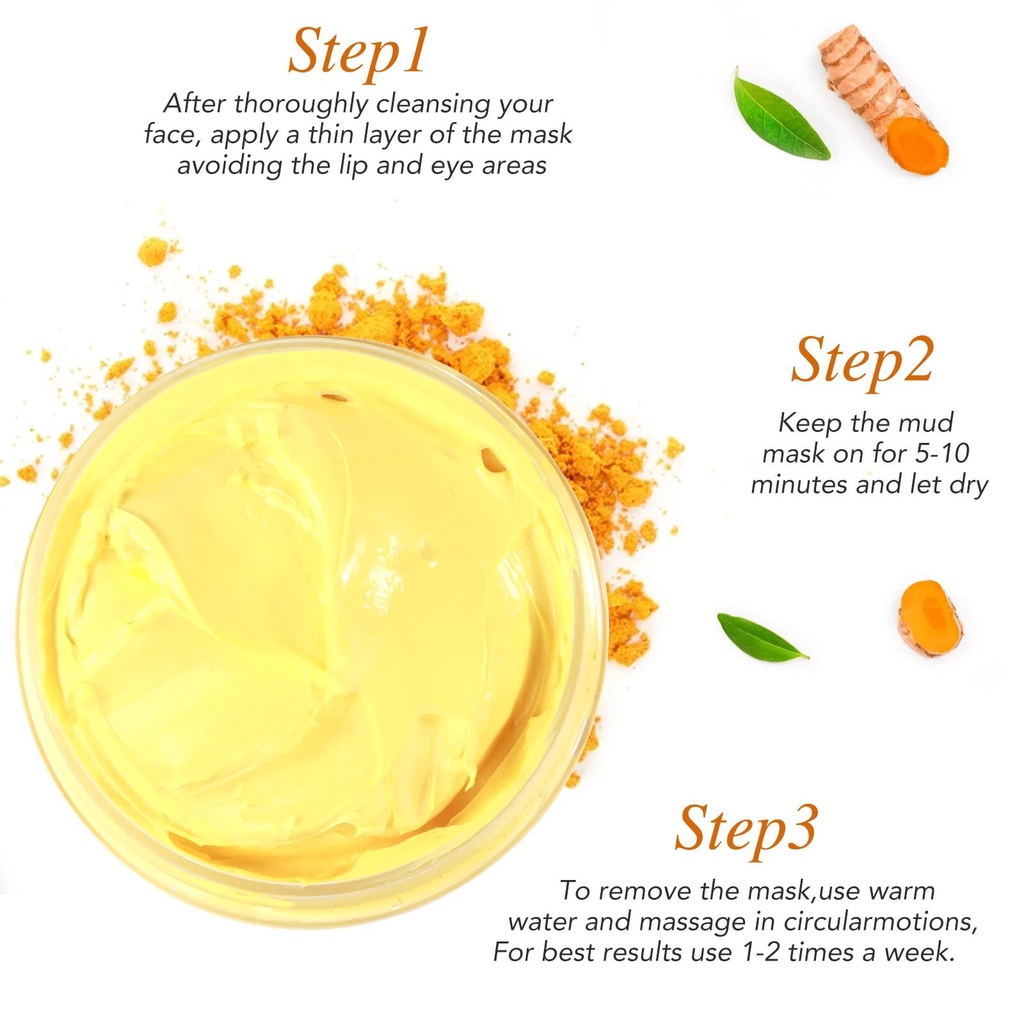 Step1
After thoroughly cleansing your face, apply a thin layer of the mask avoiding the lip and eye areas

Step2
Keep the mud mask on for 5-10 minutes and let dry

Step3
To remove the mask,use warm water and massage in circularmotions, For best results use 1-2 times a week.