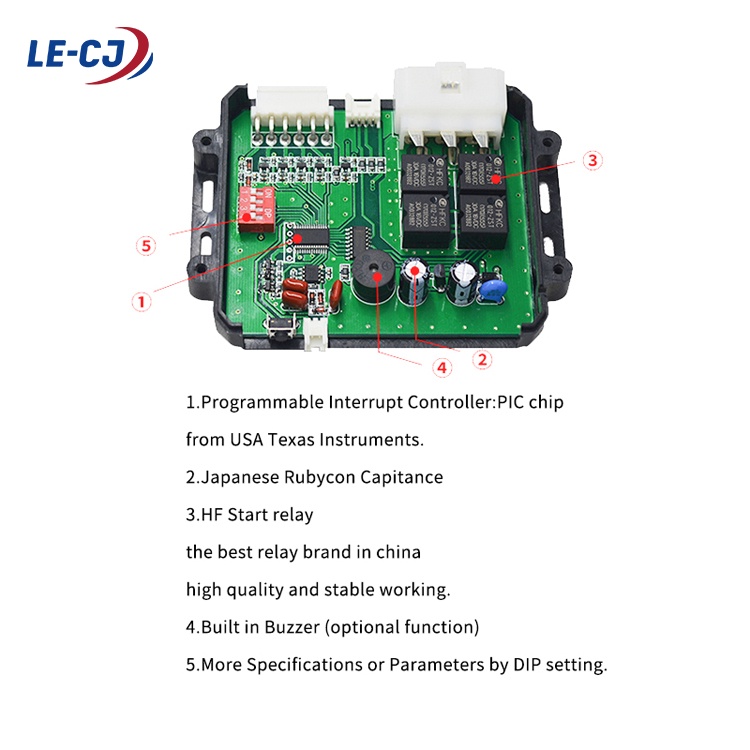 LE-CJ

3

5

1

4

2

1.Programmable Interrupt Controller:PIC chip from USA Texas Instruments.

2.Japanese Rubycon Capitance

3.HF Start relay

the best relay brand in china

high quality and stable working.

4.Built in Buzzer (optional function)

5.More Specifications or Parameters by DIP setting.