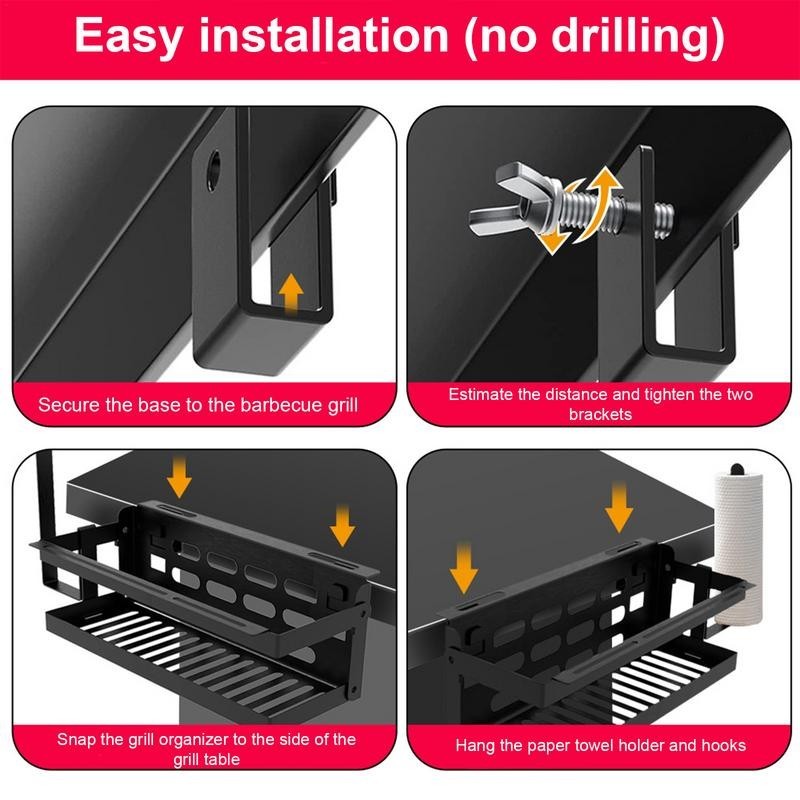 Easy installation (no drilling)

Secure the base to the barbecue grill

Estimate the distance and tighten the two brackets

Snap the grill organizer to the side of the grill table

Hang the paper towel holder and hooks