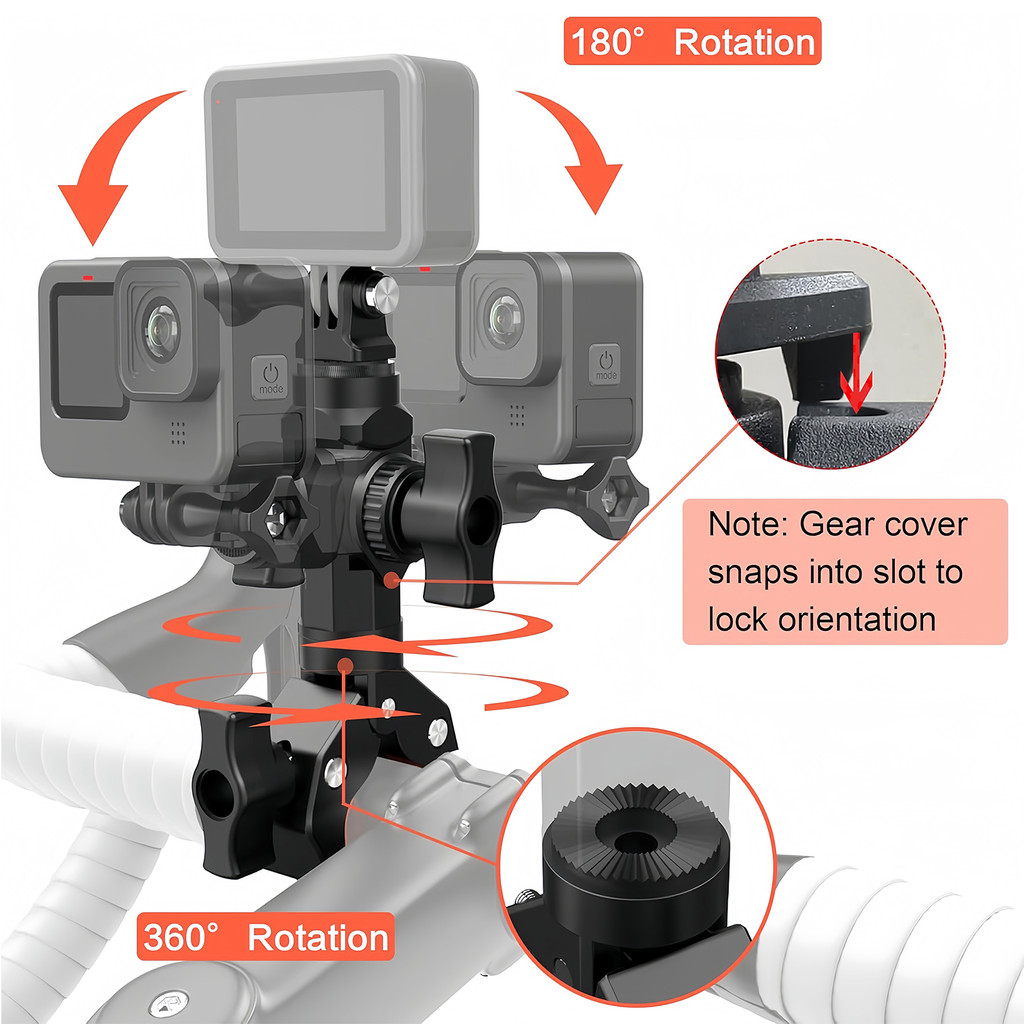 180° Rotation

mode

mode

Note: Gear cover snaps into slot to lock orientation

360° Rotation