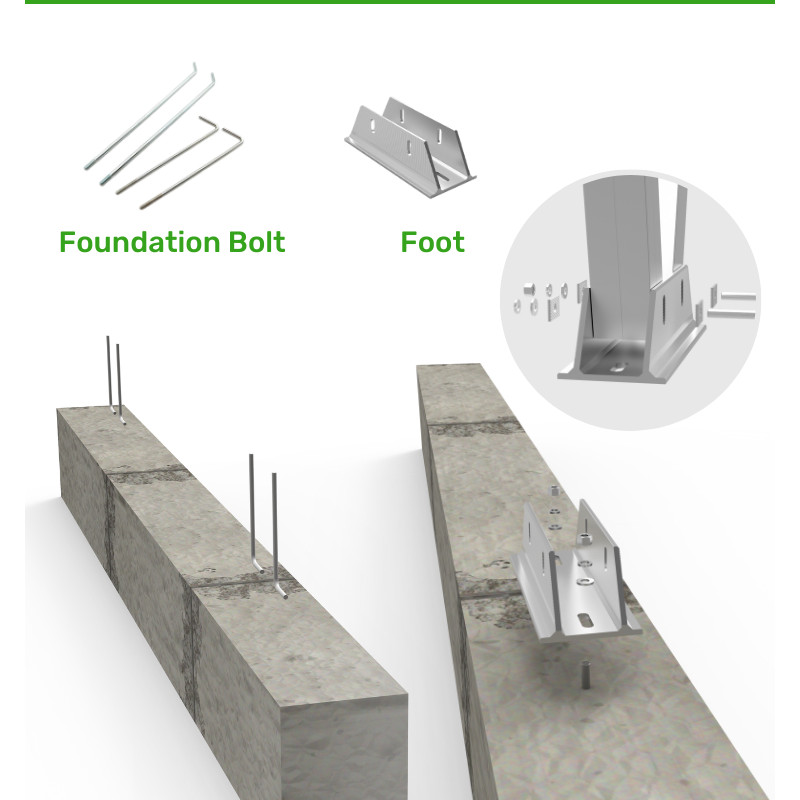 Foundation Bolt

Foot