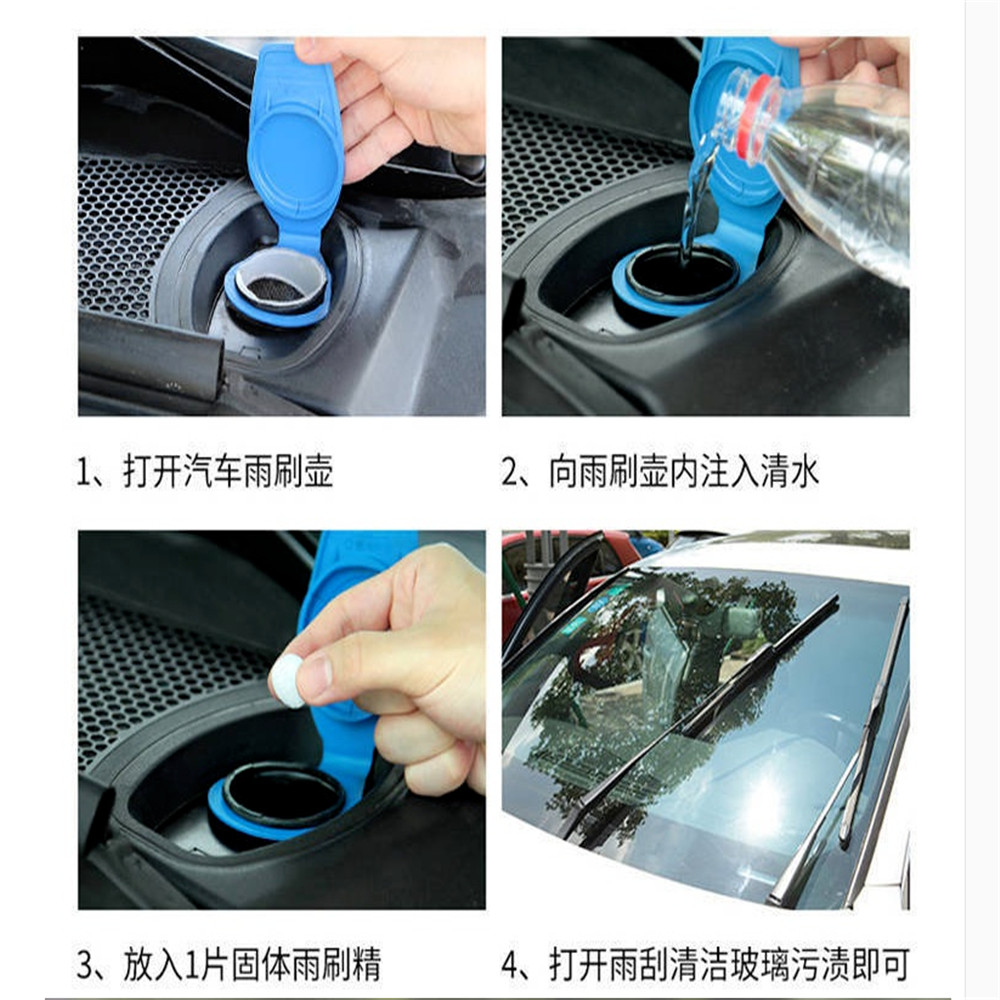 1、打开汽车雨刷壶

2、向雨刷壶内注入清水

3、放入1片固体雨刷精

4、打开雨刮清洁玻璃污渍即可