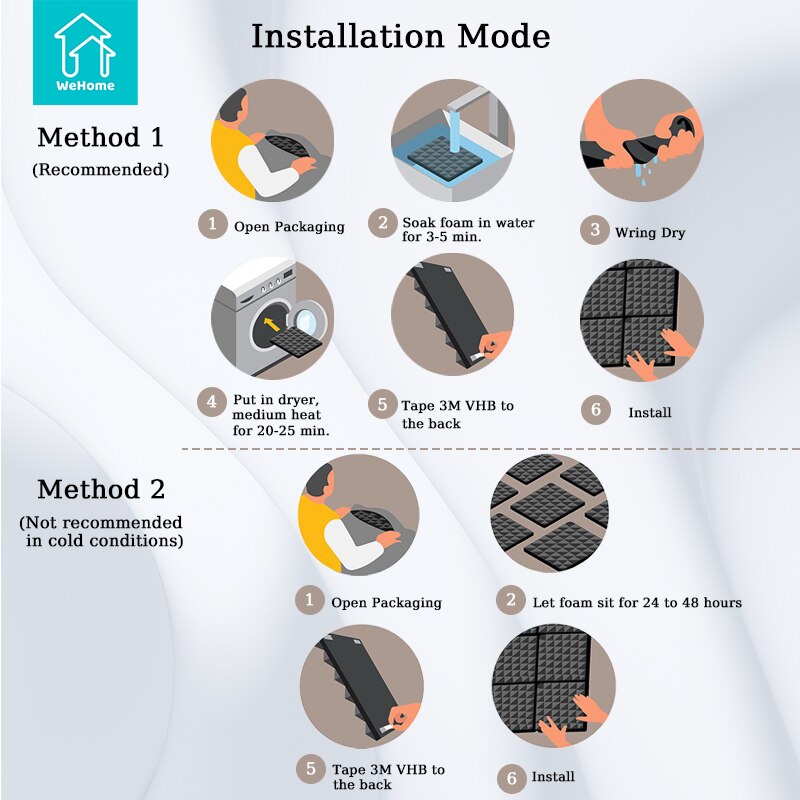 WeHome

Installation Mode

Method 1
(Recommended)

1 Open Packaging
2 Soak foam in water for 3-5 min.
3 Wring Dry
4 Put in dryer, medium heat for 20-25 min.
5 Tape 3M VHB to the back
6 Install

Method 2
(Not recommended in cold conditions)

1 Open Packaging
2 Let foam sit for 24 to 48 hours
5 Tape 3M VHB to the back
6 Install