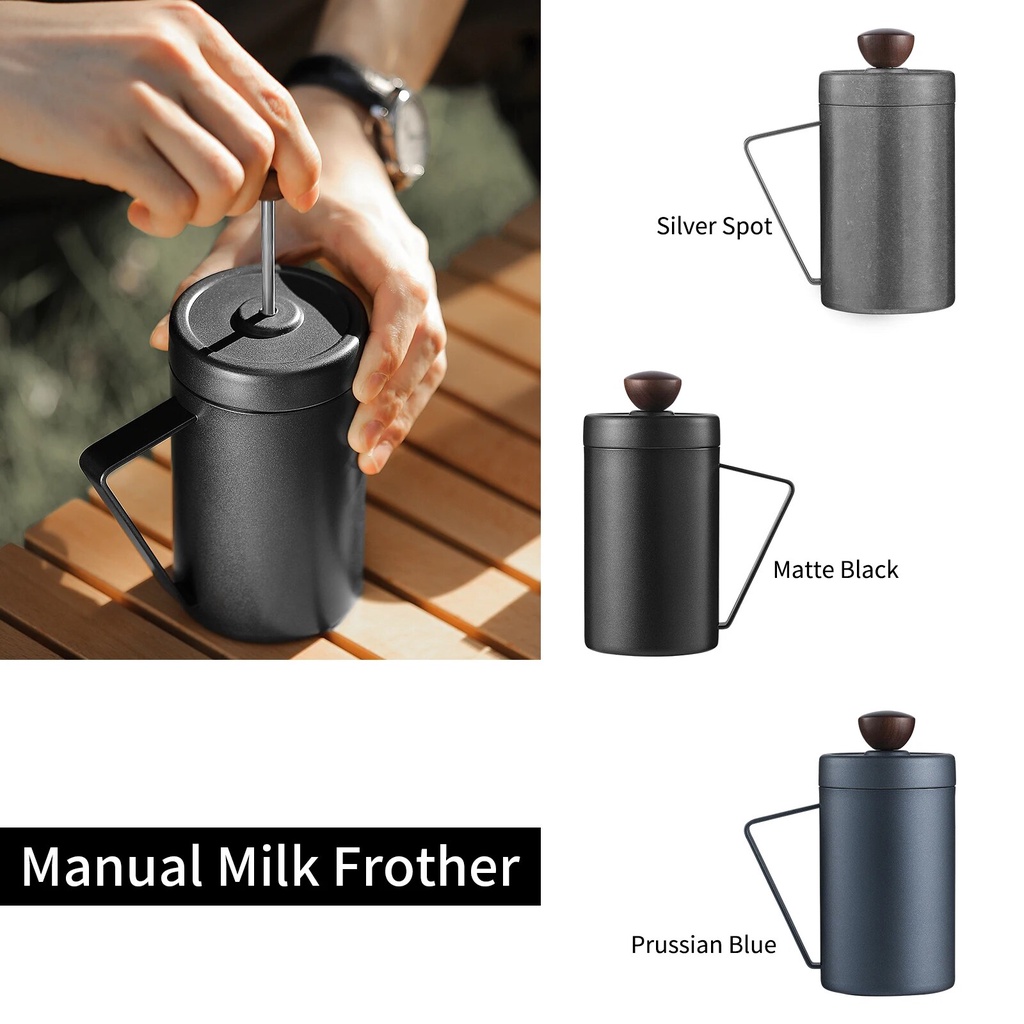 Silver Spot

Matte Black

Manual Milk Frother

Prussian Blue