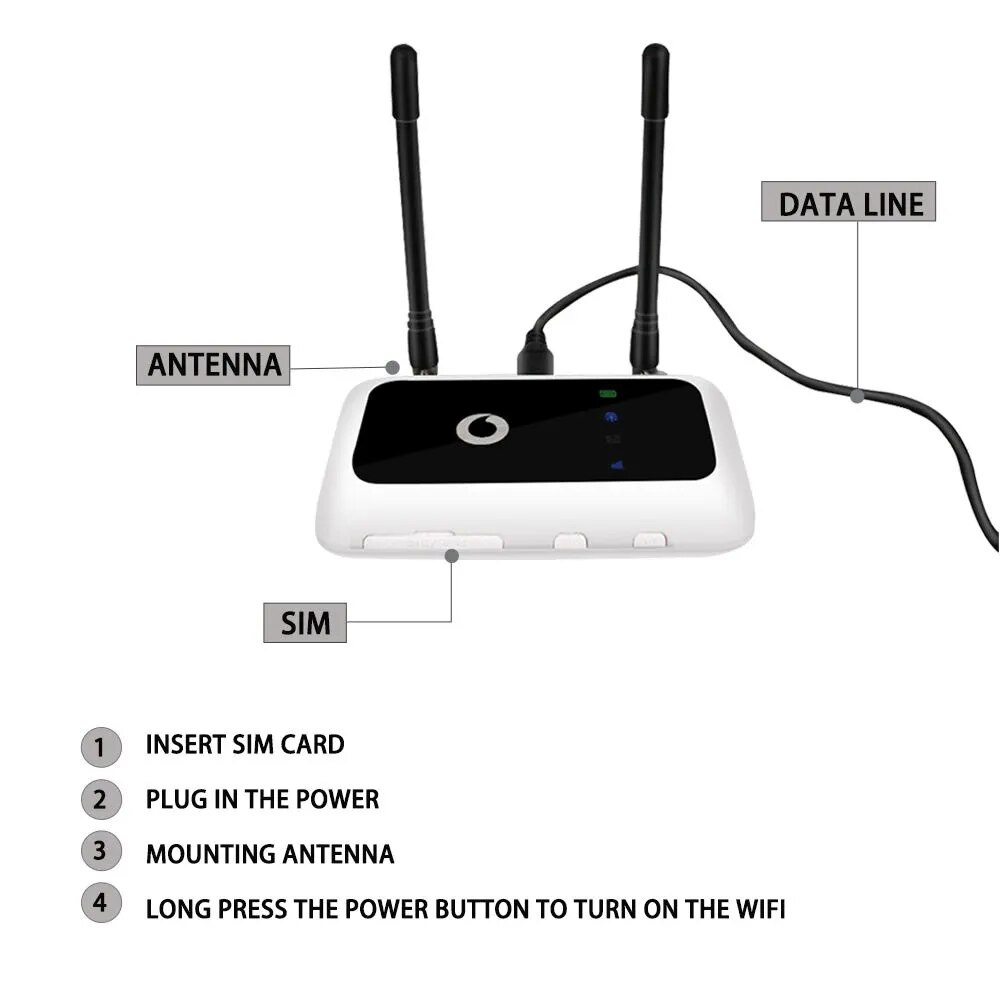 DATA LINE

ANTENNA

SIM

1 INSERT SIM CARD

2 PLUG IN THE POWER

3 MOUNTING ANTENNA

4 LONG PRESS THE POWER BUTTON TO TURN ON THE WIFI