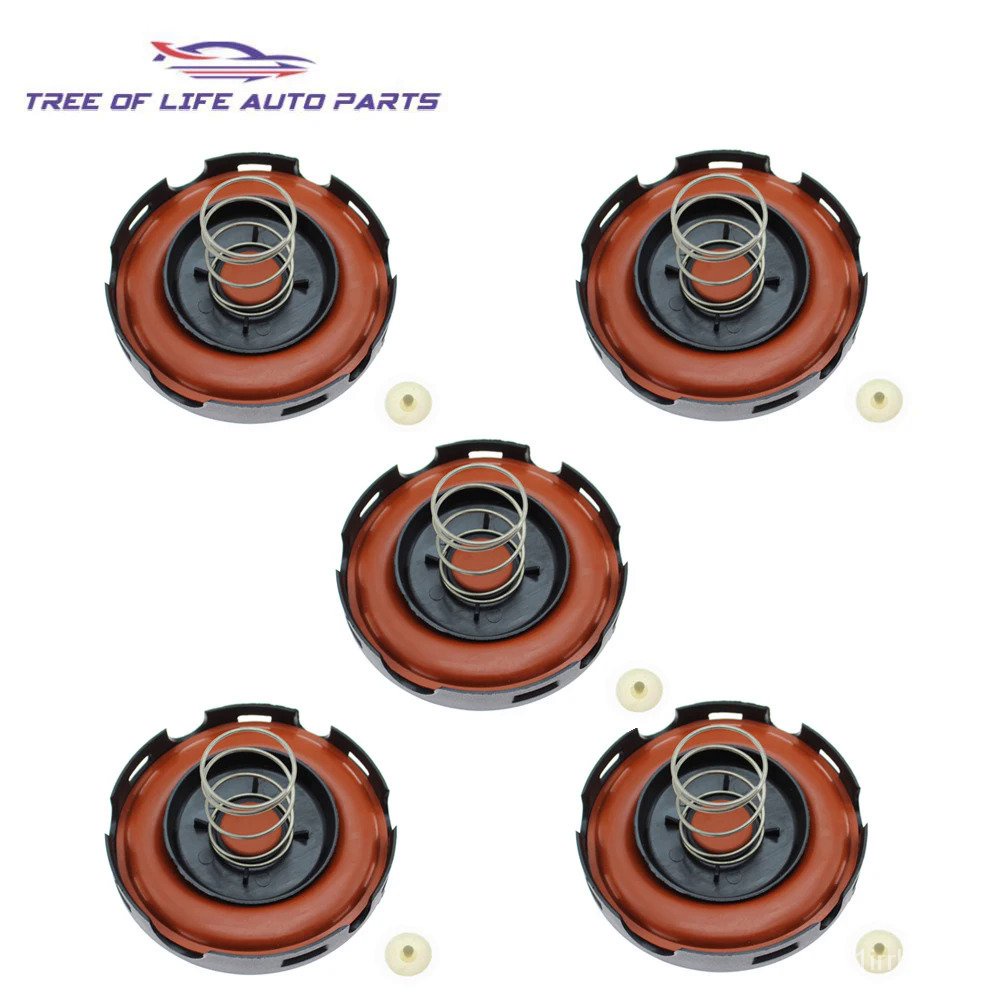 TREE OF LIFE AUTO PARTS