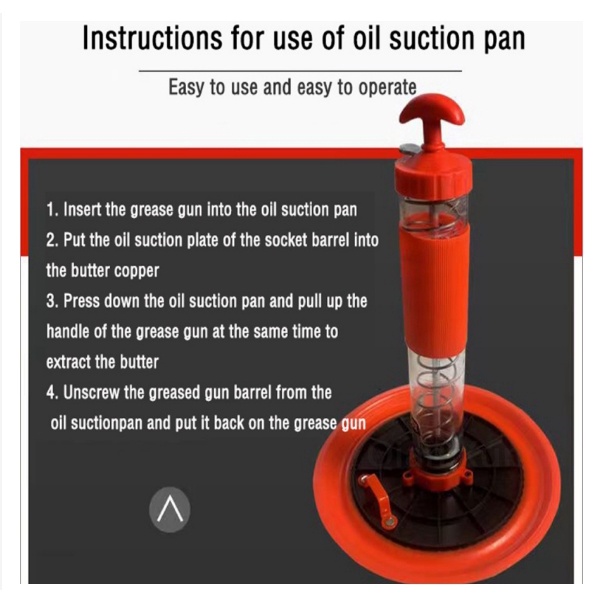 Instructions for use of oil suction pan

Easy to use and easy to operate

1. Insert the grease gun into the oil suction pan
2. Put the oil suction plate of the socket barrel into the butter copper
3. Press down the oil suction pan and pull up the handle of the grease gun at the same time to extract the butter
4. Unscrew the greased gun barrel from the oil suctionpan and put it back on the grease gun