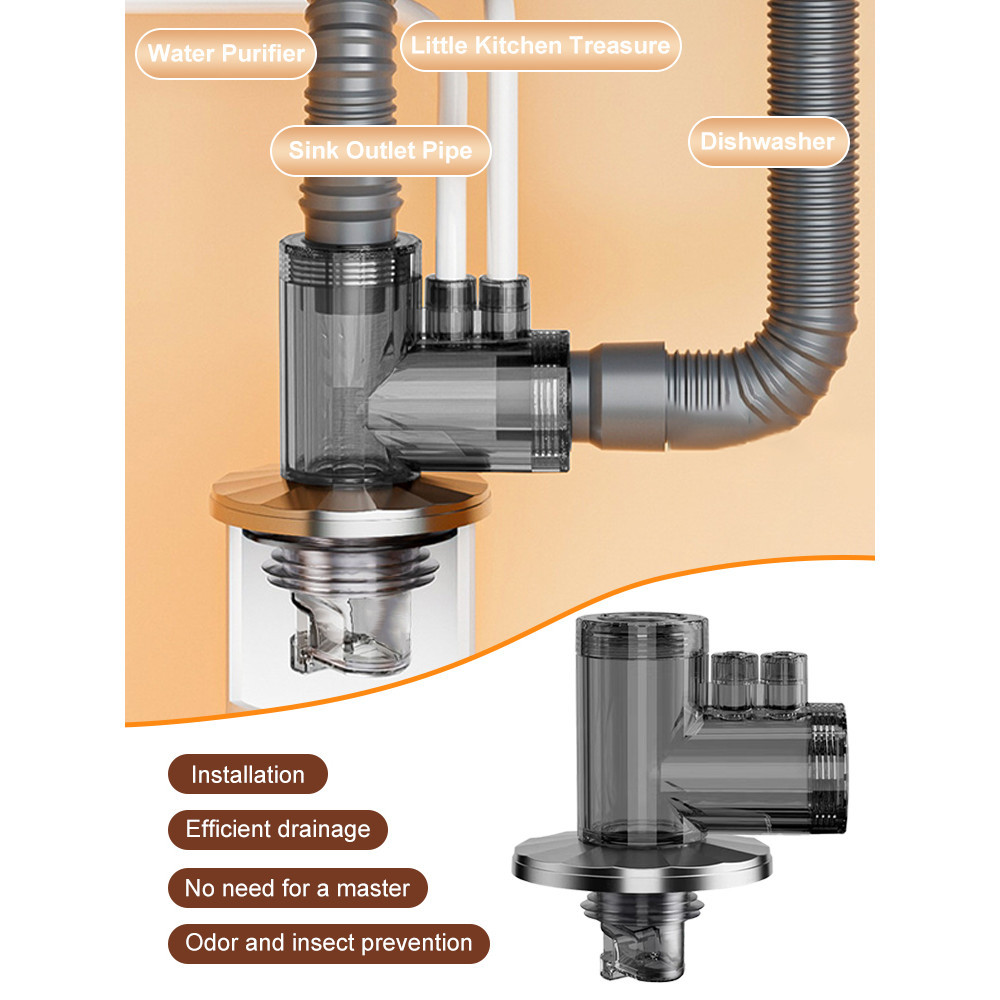 Water Purifier

Little Kitchen Treasure

Sink Outlet Pipe

Dishwasher

Installation

Efficient drainage

No need for a master

Odor and insect prevention