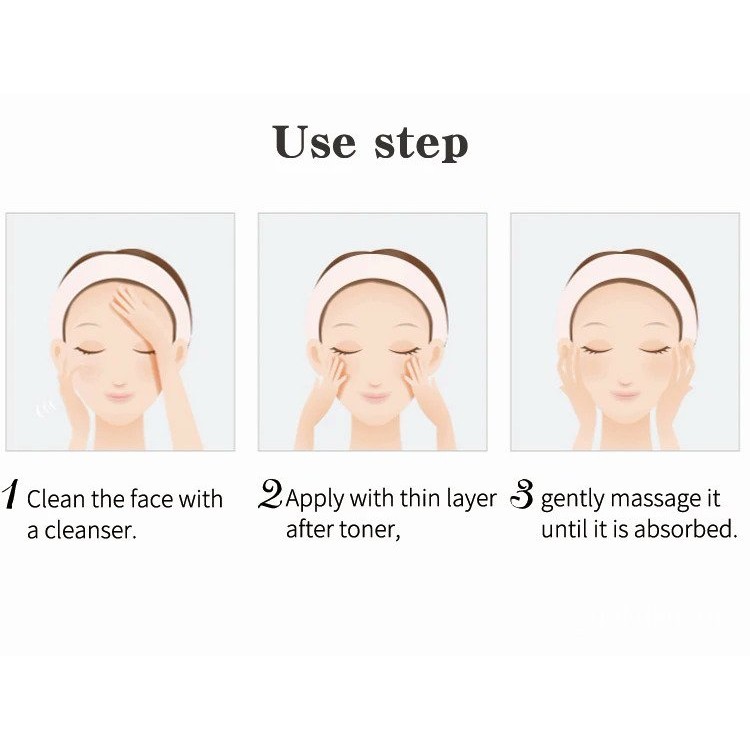 Use step

1 Clean the face with a cleanser.

2 Apply with thin layer after toner,

3 gently massage it until it is absorbed.