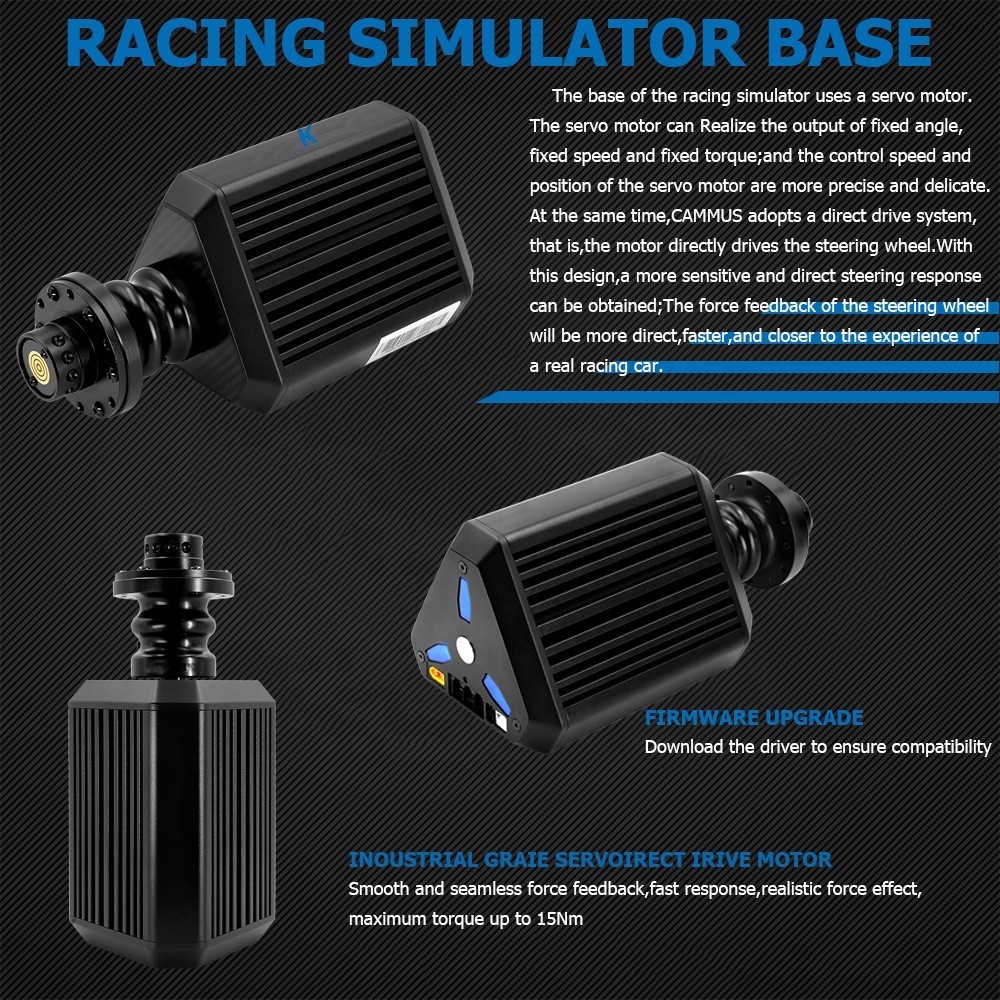 RACING SIMULATOR BASE

The base of the racing simulator uses a servo motor. The servo motor can Realize the output of fixed angle, fixed speed and fixed torque;and the control speed and position of the servo motor are more precise and delicate. At the same time,CAMMUS adopts a direct drive system, that is,the motor directly drives the steering wheel.With this design,a more sensitive and direct steering response can be obtained;The force feedback of the steering wheel will be more direct,faster,and closer to the experience of a real racing car.

K

FIRMWARE UPGRADE
Download the driver to ensure compatibility

INOUSTRIAL GRAIE SERVOIRECT IRIVE MOTOR
Smooth and seamless force feedback,fast response,realistic force effect, maximum torque up to 15Nm