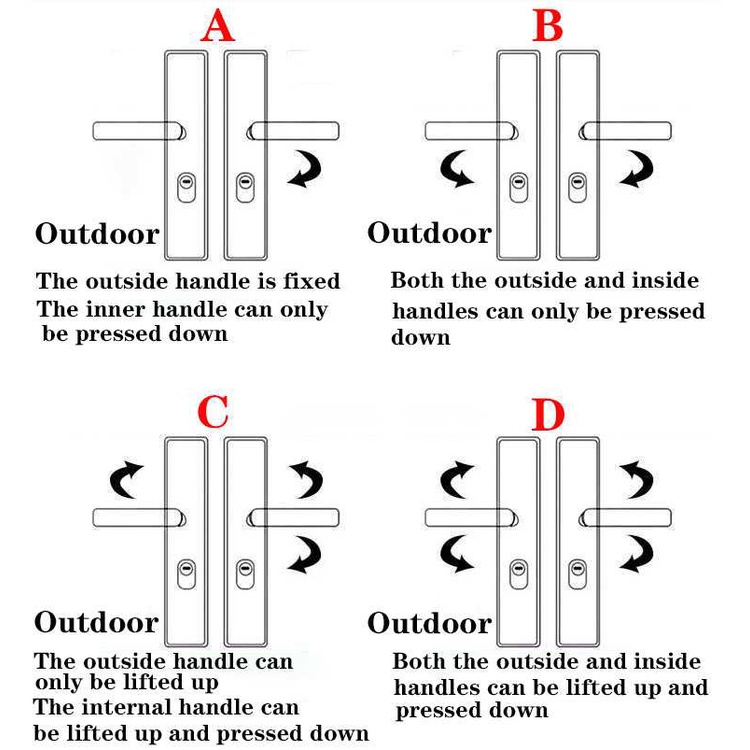 A

Outdoor

The outside handle is fixed
The inner handle can only be pressed down

B

Outdoor

Both the outside and inside handles can only be pressed down

C

Outdoor

The outside handle can only be lifted up
The internal handle can be lifted up and pressed down

D

Outdoor

Both the outside and inside handles can be lifted up and pressed down