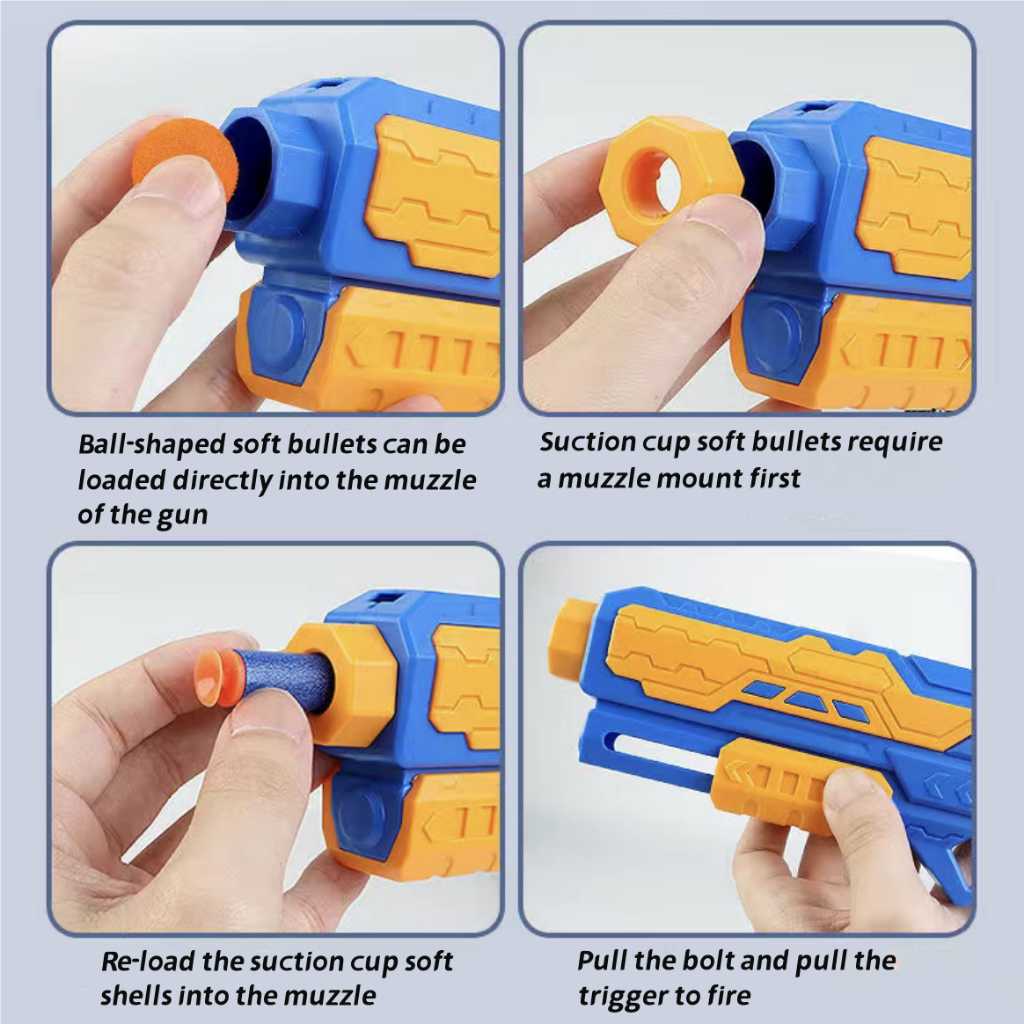 Ball-shaped soft bullets can be loaded directly into the muzzle of the gun

Suction cup soft bullets require a muzzle mount first

Re-load the suction cup soft shells into the muzzle

Pull the bolt and pull the trigger to fire