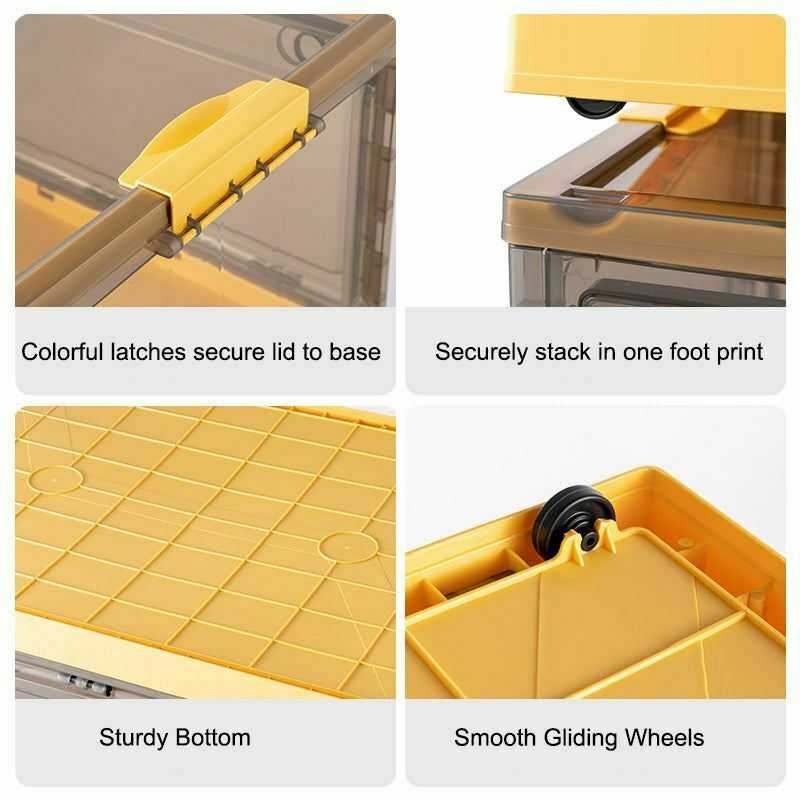 Colorful latches secure lid to base

Securely stack in one foot print

Sturdy Bottom

Smooth Gliding Wheels