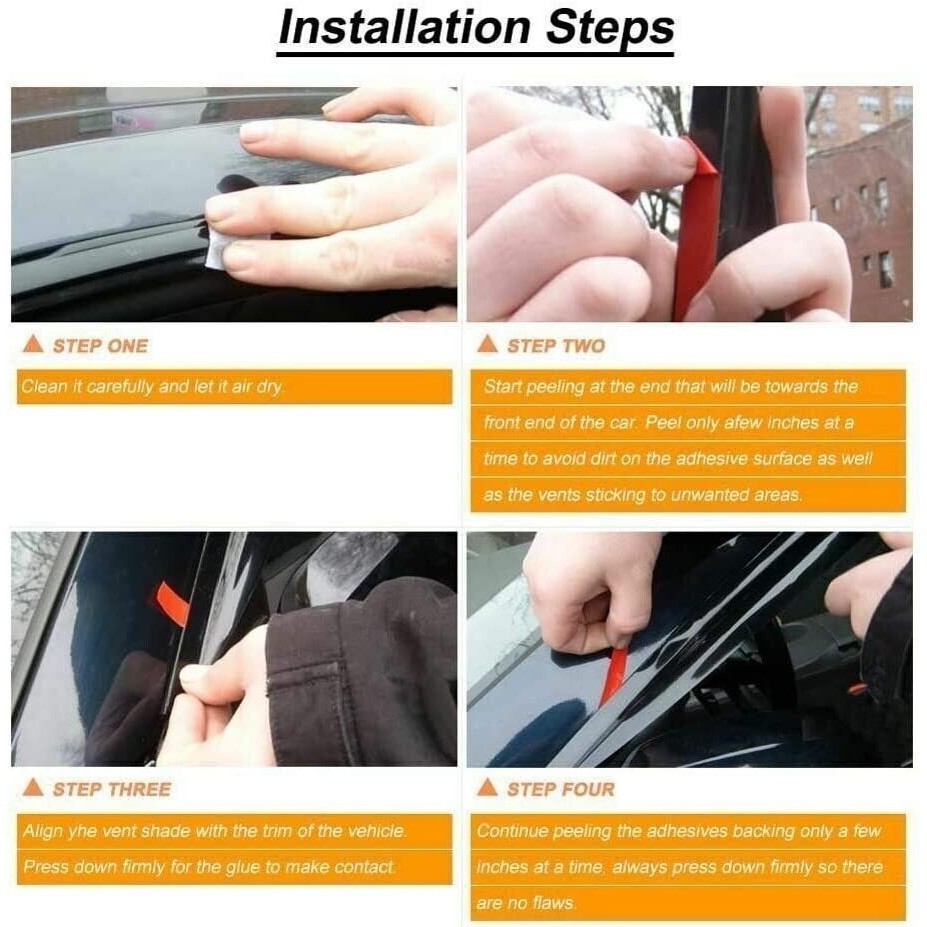 Installation Steps

STEP ONE

Clean it carefully and let it air dry.

STEP TWO

Start peeling at the end that will be towards the front end of the car. Peel only afew inches at a time to avoid dirt on the adhesive surface as well as the vents sticking to unwanted areas.

STEP THREE

Align yhe vent shade with the trim of the vehicle. Press down firmly for the glue to make contact.

STEP FOUR

Continue peeling the adhesives backing only a few inches at a time, always press down firmly so there are no flaws.