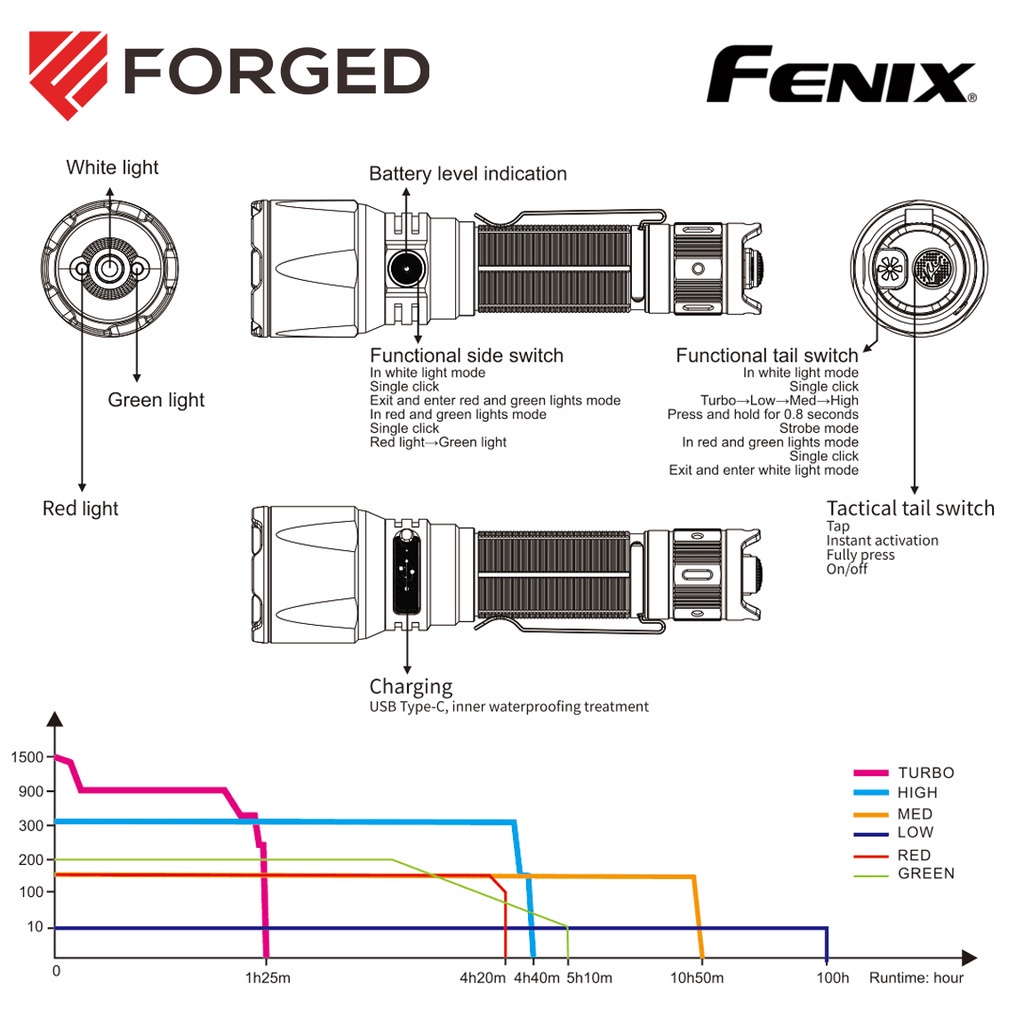 FORGED

FENIX®

White light

Green light

Red light

Battery level indication

Functional side switch
In white light mode
Single click
Exit and enter red and green lights mode
In red and green lights mode
Single click
Red light→Green light

Functional tail switch
In white light mode
Single click
Turbo→Low→Med→High
Press and hold for 0.8 seconds
Strobe mode
In red and green lights mode
Single click
Exit and enter white light mode

Tactical tail switch
Tap
Instant activation
Fully press
On/off

Charging
USB Type-C, inner waterproofing treatment

1500
900
300
200
100
10
0
1h25m
4h20m
4h40m
5h10m
10h50m
100h
Runtime: hour

TURBO
HIGH
MED
LOW
RED
GREEN