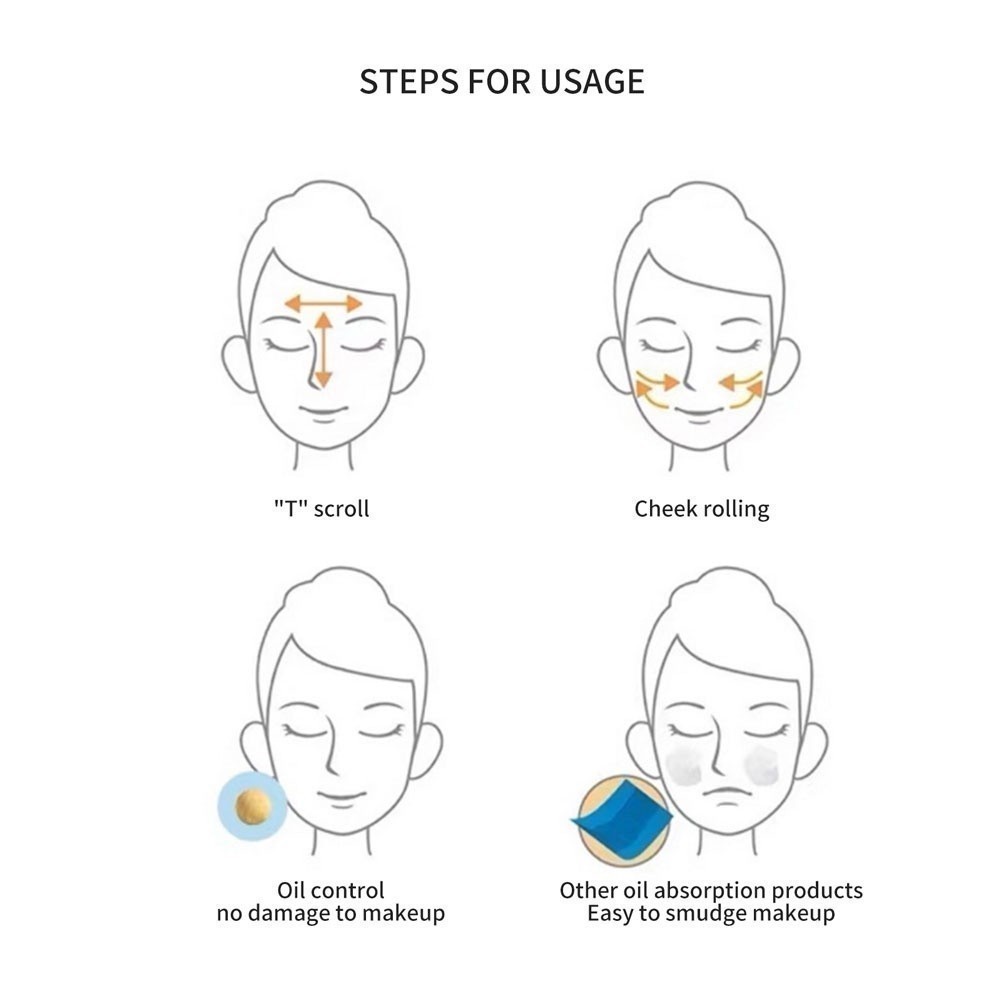 STEPS FOR USAGE

"T" scroll

Cheek rolling

Oil control
no damage to makeup

Other oil absorption products
Easy to smudge makeup