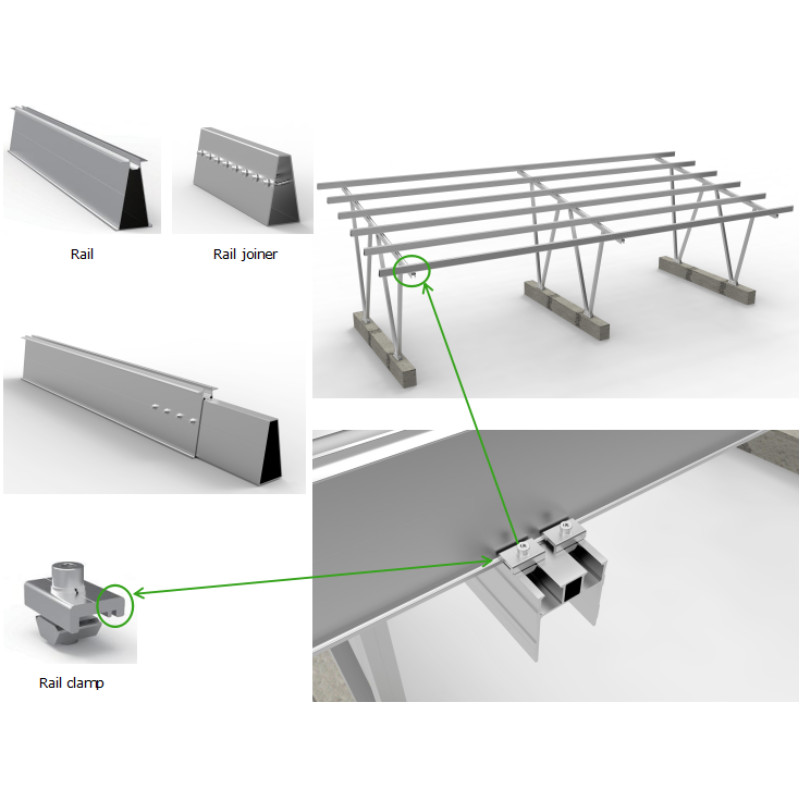 Rail

Rail joiner

Rail clamp