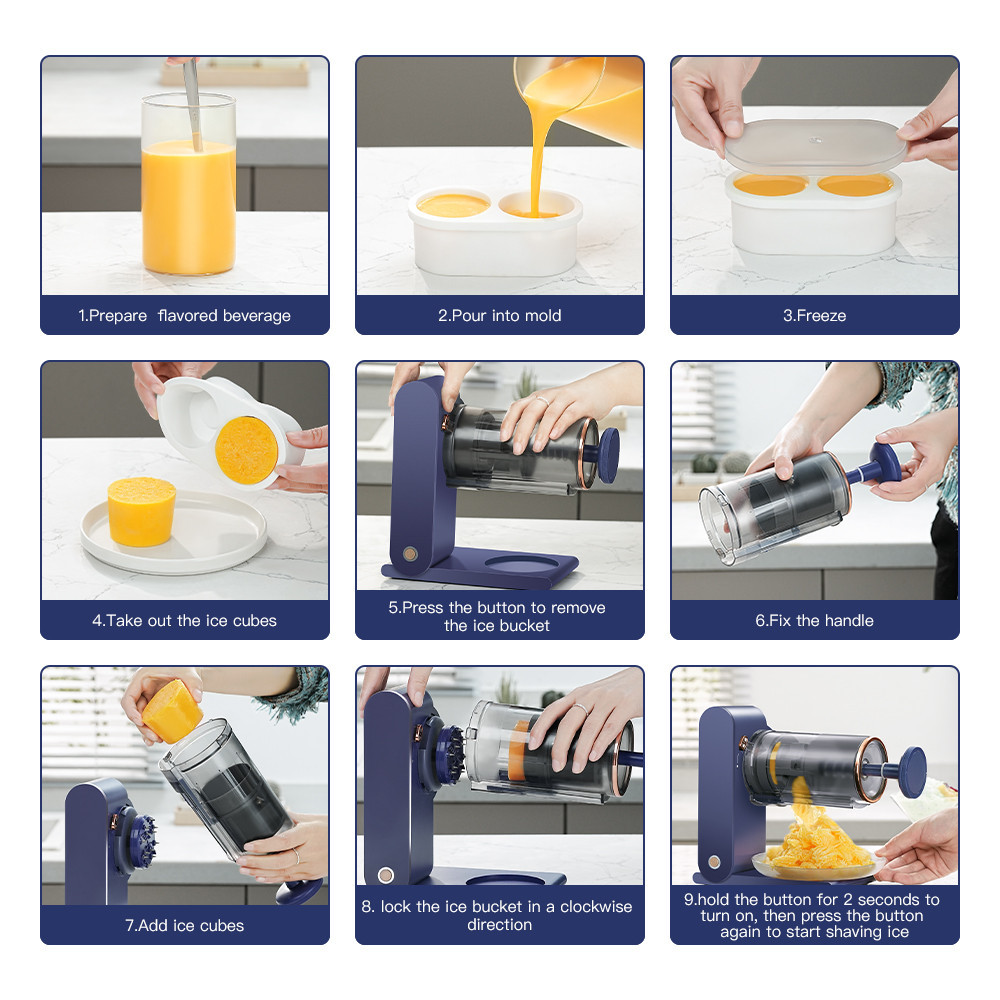 1.Prepare  flavored beverage

2.Pour into mold

3.Freeze

4.Take out the ice cubes

5.Press the button to remove the ice bucket

6.Fix the handle

7.Add ice cubes

8. lock the ice bucket in a clockwise direction

9.hold the button for 2 seconds to turn on, then press the button again to start shaving ice