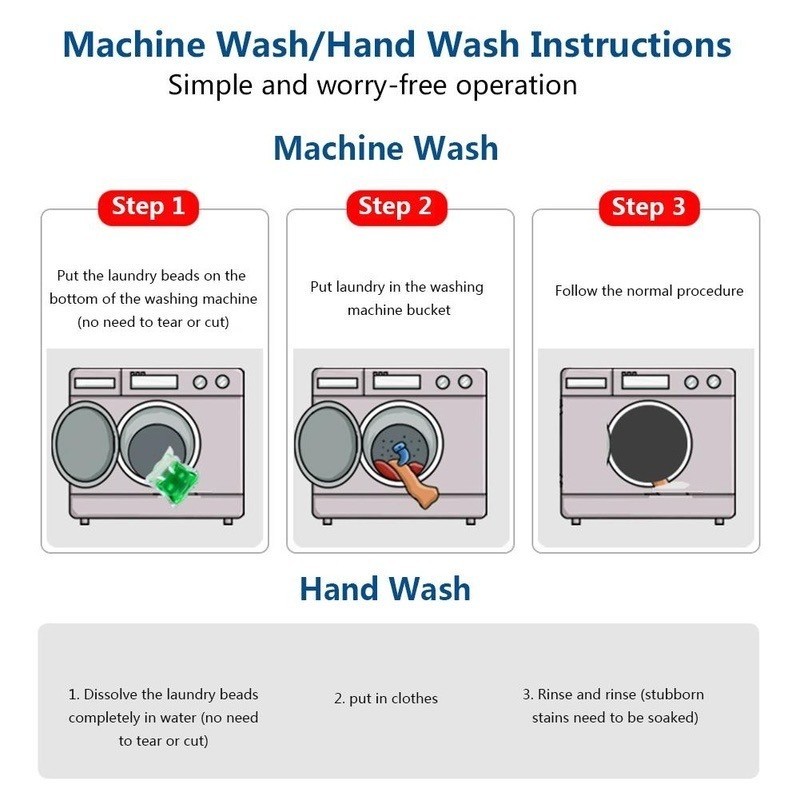 Machine Wash/Hand Wash Instructions
Simple and worry-free operation

Machine Wash

Step 1
Put the laundry beads on the bottom of the washing machine (no need to tear or cut)

Step 2
Put laundry in the washing machine bucket

Step 3
Follow the normal procedure

Hand Wash

1. Dissolve the laundry beads completely in water (no need to tear or cut)

2. put in clothes

3. Rinse and rinse (stubborn stains need to be soaked)