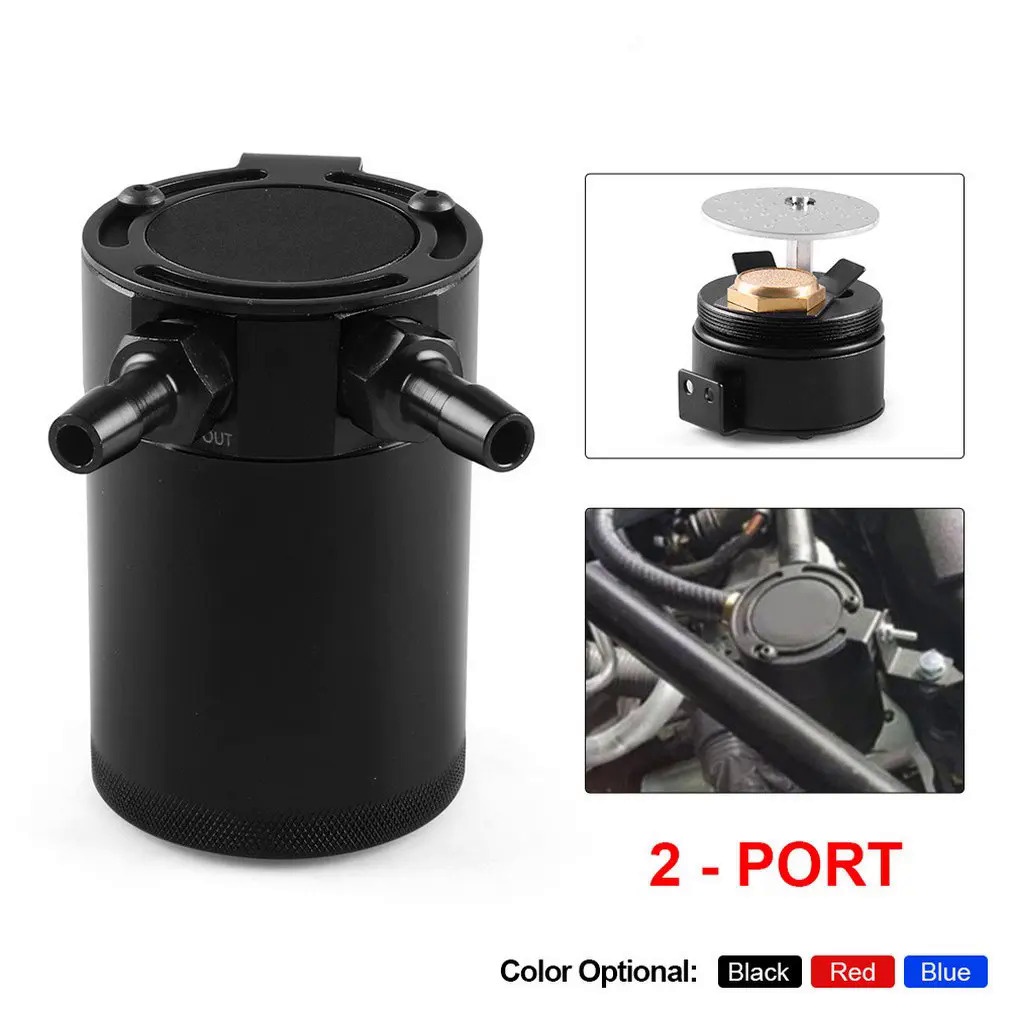 OUT

2 - PORT

Color Optional: Black Red Blue