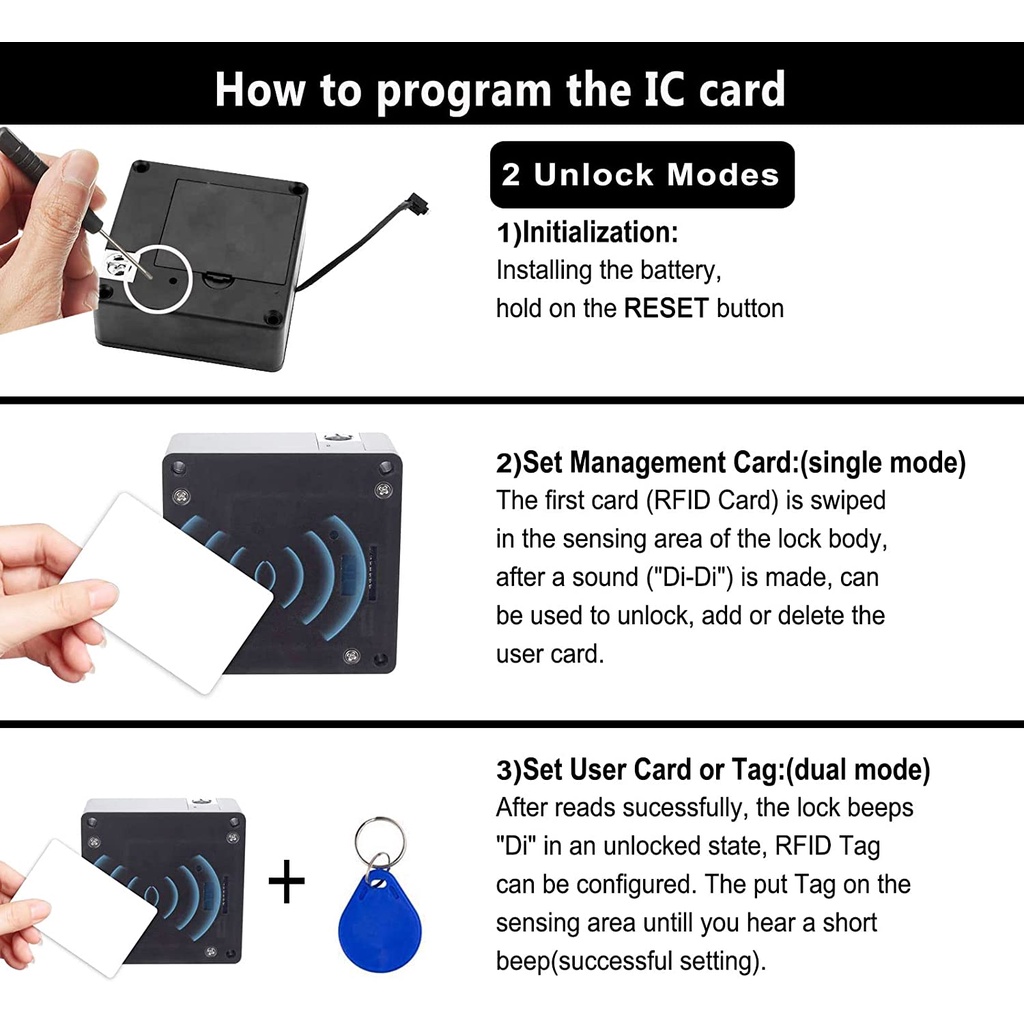 How to program the IC card

2 Unlock Modes

1)Initialization:
Installing the battery, hold on the RESET button

2)Set Management Card:(single mode)
The first card (RFID Card) is swiped in the sensing area of the lock body, after a sound ("Di-Di") is made, can be used to unlock, add or delete the user card.

3)Set User Card or Tag:(dual mode)
After reads sucessfully, the lock beeps "Di" in an unlocked state, RFID Tag can be configured. The put Tag on the sensing area untill you hear a short beep(successful setting).

+