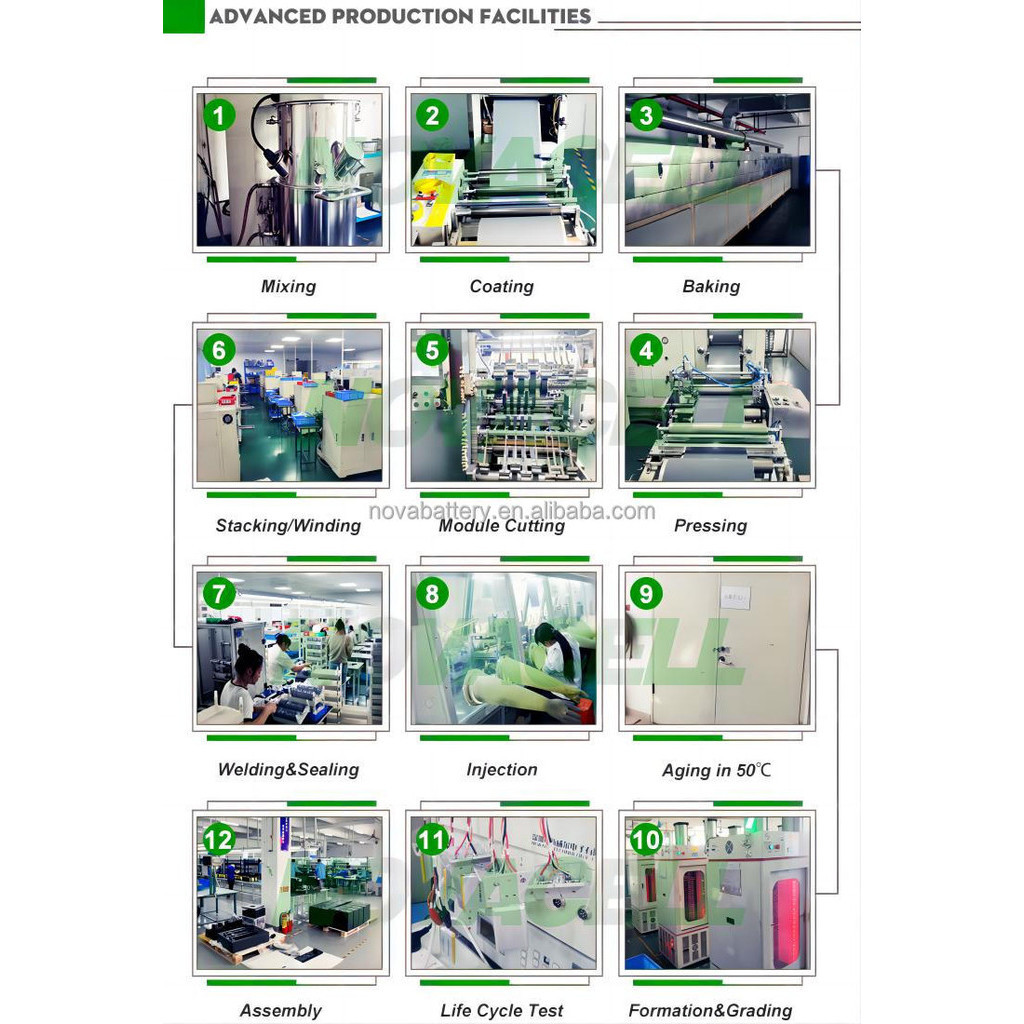 ADVANCED PRODUCTION FACILITIES

1
Mixing

2
Coating

3
Baking

6
Stacking/Winding

5
Module Cutting

4
Pressing

novabattery.en.alibaba.com

7
Welding&Sealing

8
Injection

9
Aging in 50℃

12
Assembly

11
Life Cycle Test

10
Formation&Grading