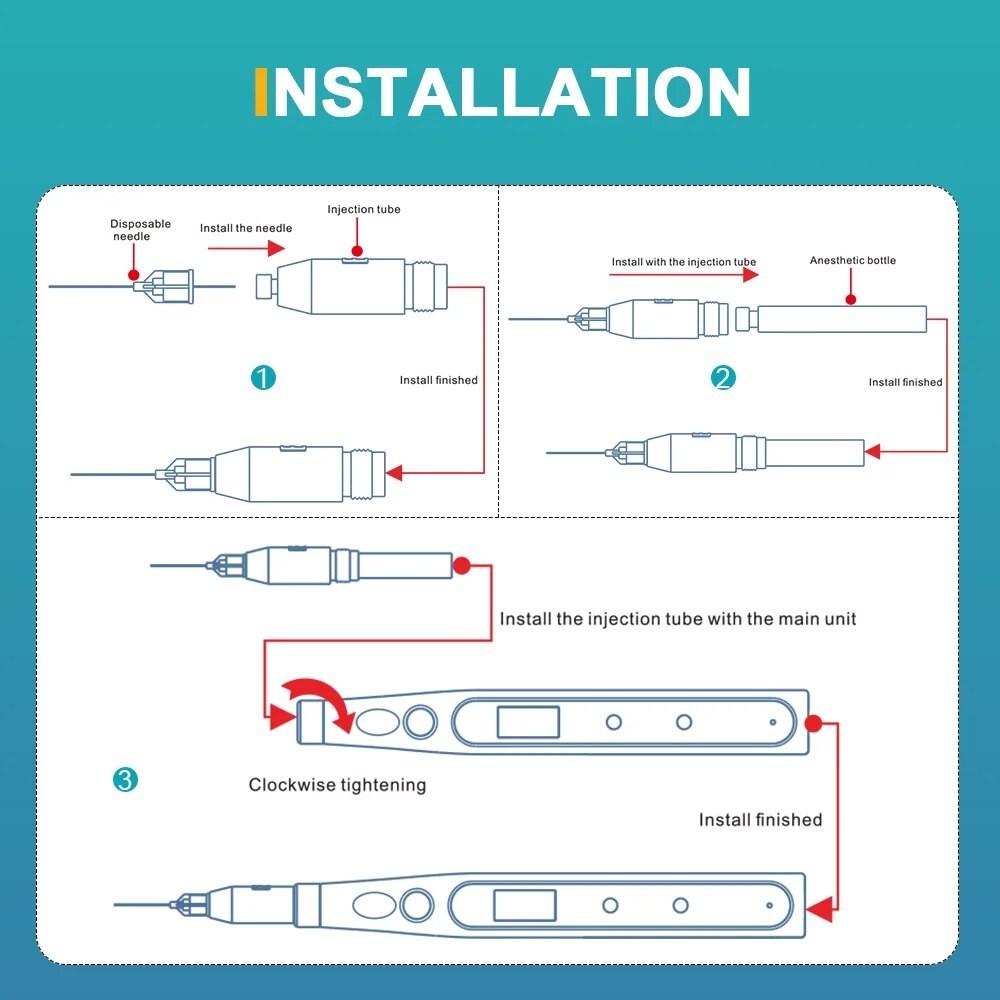 INSTALLATION

Disposable needle

Install the needle

Injection tube

1

Install finished

Install with the injection tube

Anesthetic bottle

2

Install finished

Install the injection tube with the main unit

3

Clockwise tightening

Install finished