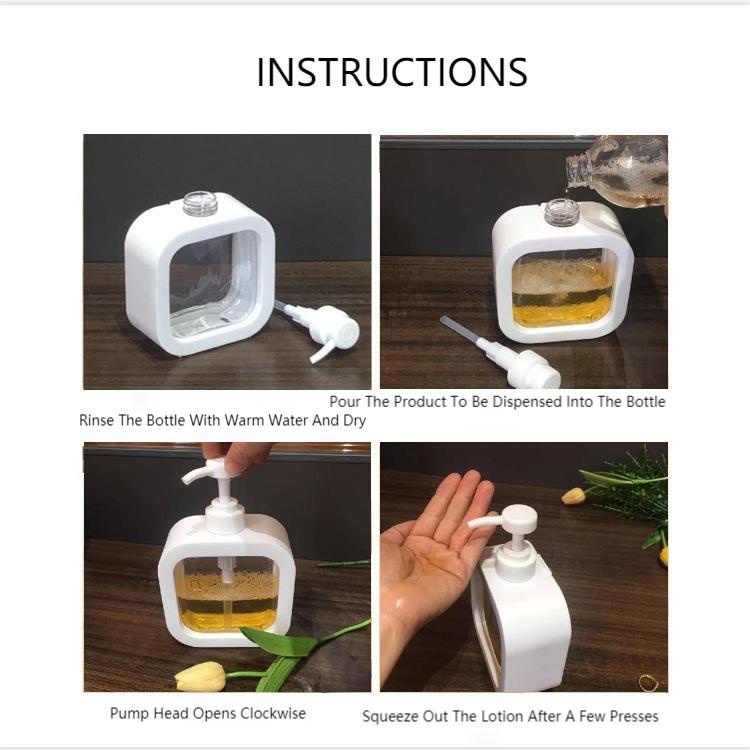 INSTRUCTIONS

Rinse The Bottle With Warm Water And Dry

Pour The Product To Be Dispensed Into The Bottle

Pump Head Opens Clockwise

Squeeze Out The Lotion After A Few Presses