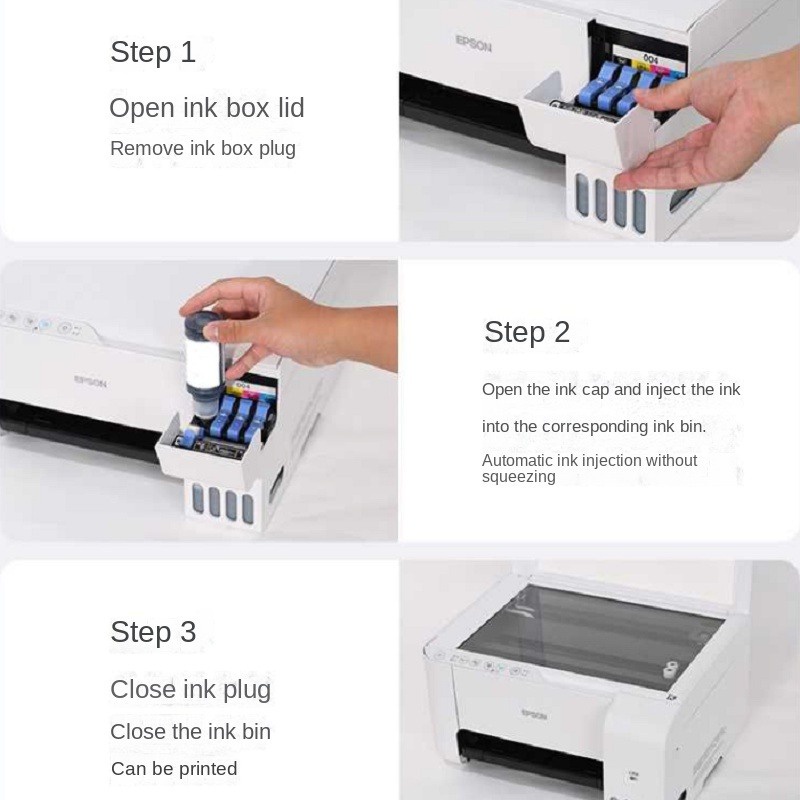 Step 1

Open ink box lid

Remove ink box plug

EPSON

004

EPSON

004

Step 2

Open the ink cap and inject the ink into the corresponding ink bin.

Automatic ink injection without squeezing

Step 3

Close ink plug

Close the ink bin

Can be printed

EPSON