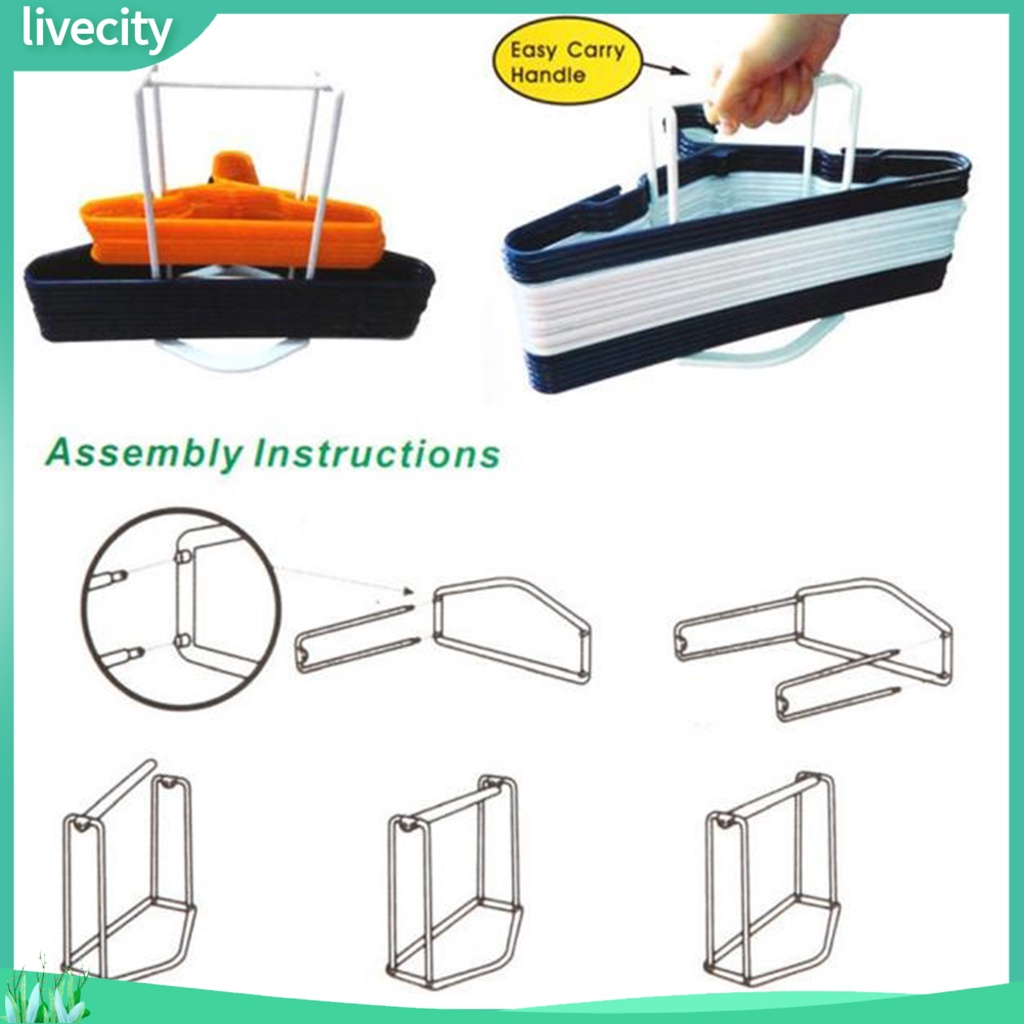 livecity

Easy Carry Handle

Assembly Instructions