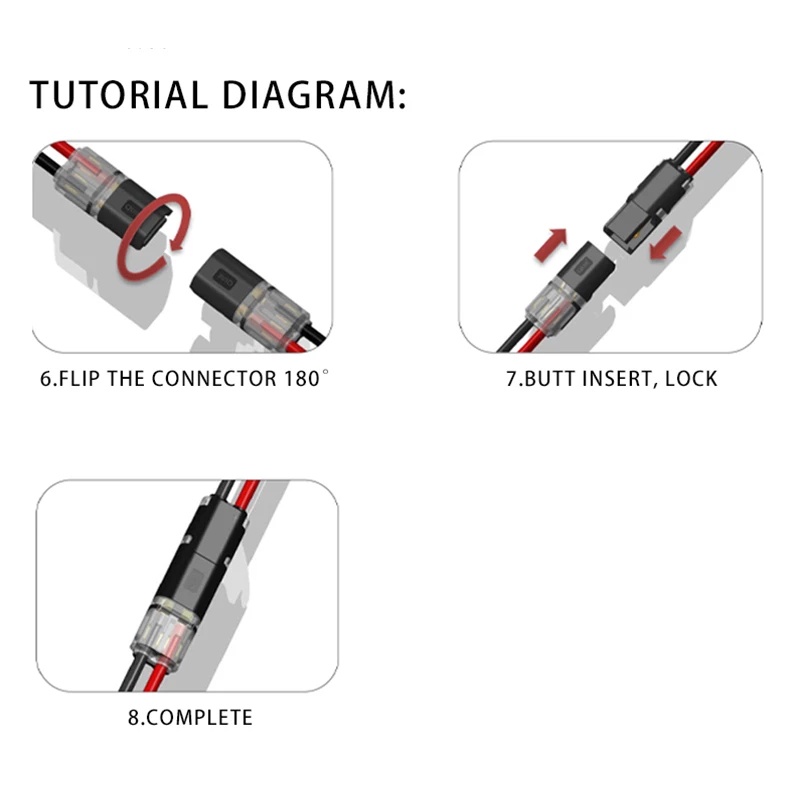 TUTORIAL DIAGRAM:

6.FLIP THE CONNECTOR 180°

7.BUTT INSERT, LOCK

8.COMPLETE