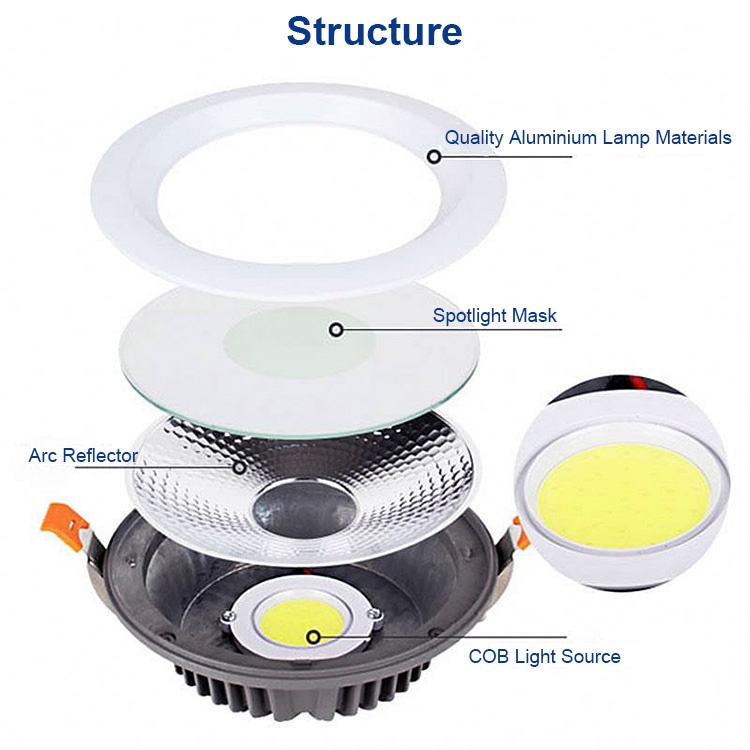 Structure

Quality Aluminium Lamp Materials

Spotlight Mask

Arc Reflector

COB Light Source