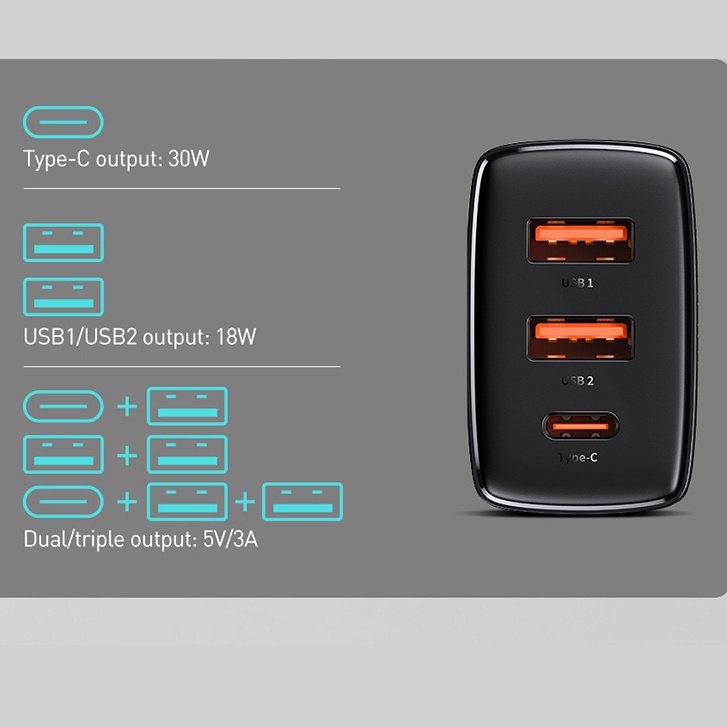 Type-C output: 30W

USB1/USB2 output: 18W

+
+
+ +
Dual/triple output: 5V/3A

USB1
USB2
Type-C